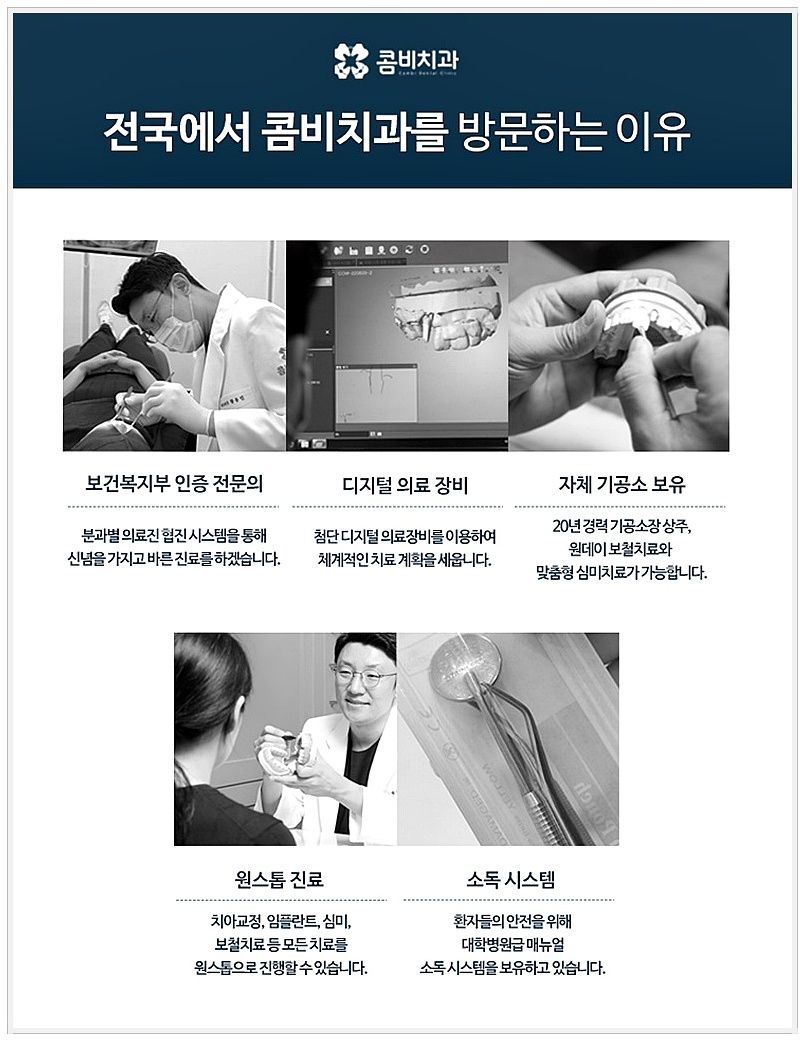 콤비치과
Combi Dental Clinic

전국에서 콤비치과를 방문하는 이유

보건복지부 인증 전문의

분과별 의료진 협진 시스템을 통해 신념을 가지고 바른 진료를 하겠습니다.

디지털 의료 장비

첨단 디지털 의료장비를 이용하여 체계적인 치료 계획을 세웁니다.

자체 기공소 보유

20년 경력 기공소장 상주, 원데이 보철치료와 맞춤형 심미치료가 가능합니다.

원스톱 진료

치아교정, 임플란트, 심미, 보철치료 등 모든 치료를 원스톱으로 진행할 수 있습니다.

소독 시스템

환자들의 안전을 위해 대학병원급 매뉴얼 소독 시스템을 보유하고 있습니다.