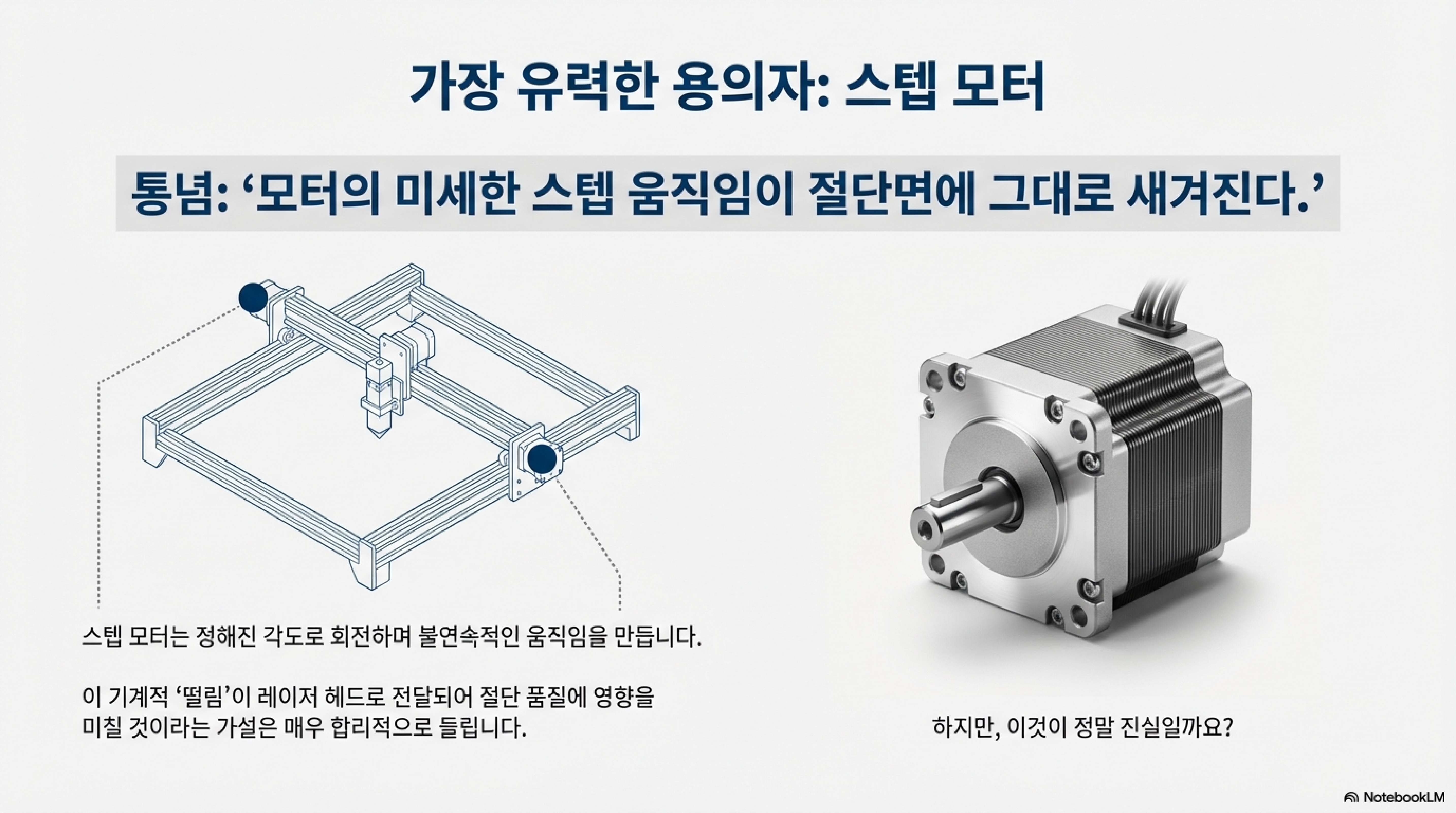 가장 유력한 용의자: 스텝 모터

통념: ‘모터의 미세한 스텝 움직임이 절단면에 그대로 새겨진다.’

스텝 모터는 정해진 각도로 회전하며 불연속적인 움직임을 만듭니다.

이 기계적 ‘떨림’이 레이저 헤드로 전달되어 절단 품질에 영향을 미칠 것이라는 가설은 매우 합리적으로 들립니다.

하지만, 이것이 정말 진실일까요?

NotebookLM