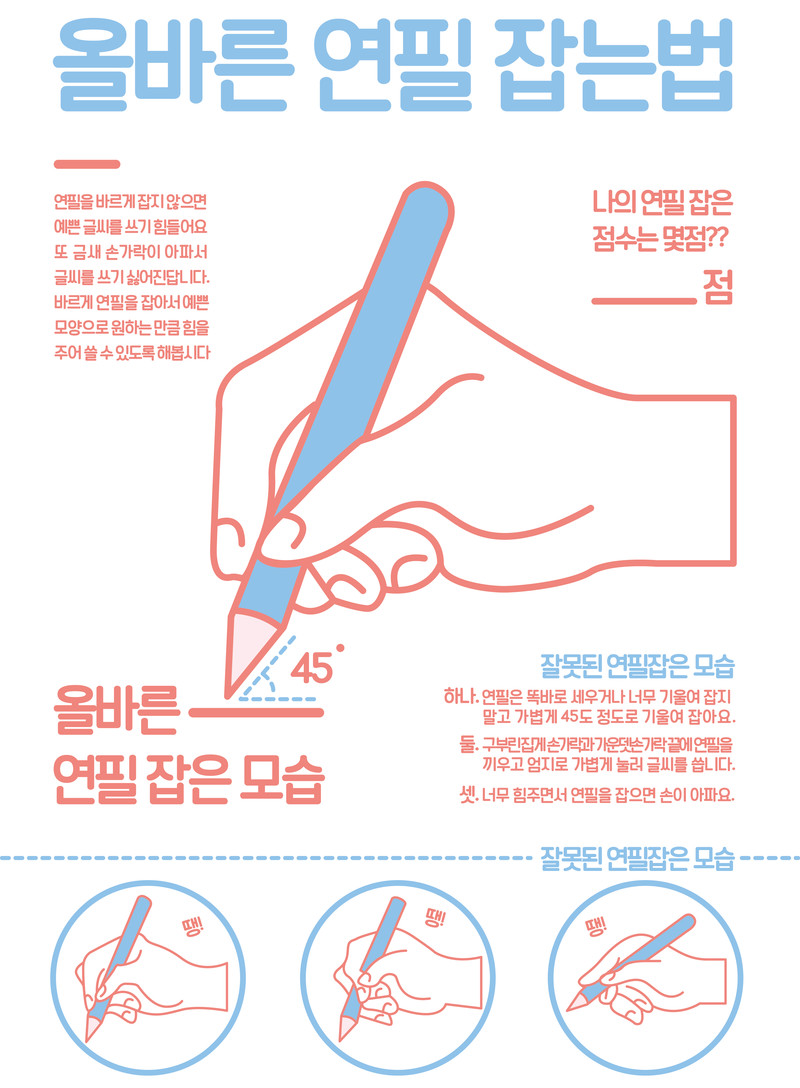 올바른 연필 잡는법

연필을 바르게 잡지 않으면 예쁜 글씨를 쓰기 힘들어요 또 금새 손가락이 아파서 글씨를 쓰기 싫어진답니다. 바르게 연필을 잡아서 예쁜 모양으로 원하는 만큼 힘을 주어 쓸 수 있도록 해봅시다

나의 연필 잡은 점수는 몇점??

점

45°

올바른 연필 잡은 모습

잘못된 연필잡은 모습

하나. 연필은 똑바로 세우거나 너무 기울여 잡지 말고 가볍게 45도 정도로 기울여 잡아요.

둘. 구부린집게손가락과가운뎃손가락끝에연필을 끼우고 엄지로 가볍게 눌러 글씨를 씁니다.

셋. 너무 힘주면서 연필을 잡으면 손이 아파요.

잘못된 연필잡은 모습

땡!

땡!

땡!