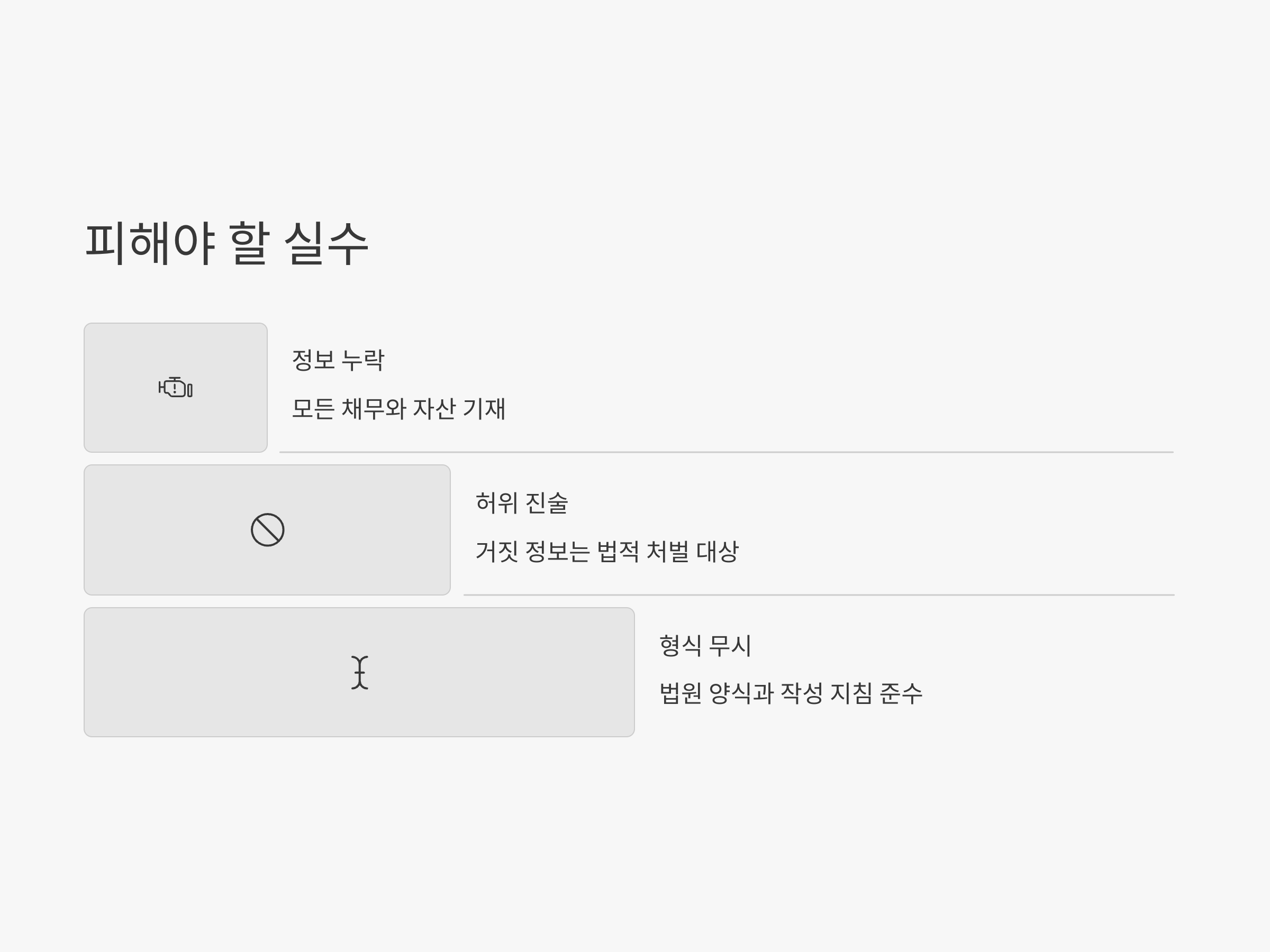 피해야 할 실수

정보 누락

모든 채무와 자산 기재

허위 진술

거짓 정보는 법적 처벌 대상

형식 무시

법원 양식과 작성 지침 준수