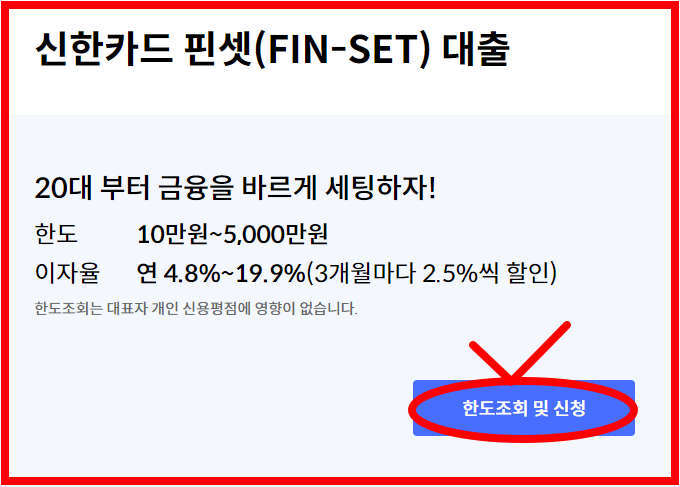 신한카드 핀셋(FIN-SET) 대출

20대 부터 금융을 바르게 세팅하자!

한도 10만원~5,000만원

이자율 연 4.8%~19.9%(3개월마다 2.5%씩 할인)

한도조회는 대표자 개인 신용평점에 영향이 없습니다.

한도조회 및 신청