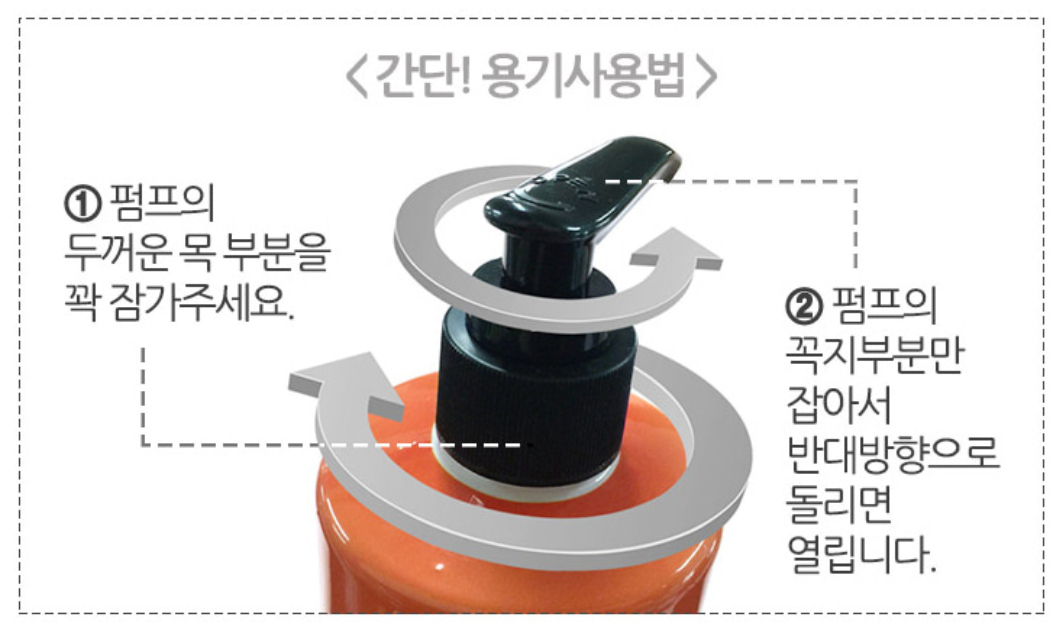 <간단! 용기사용법>

① 펌프의 두꺼운 목 부분을 꽉 잠가주세요.

② 펌프의 꼭지부분만 잡아서 반대방향으로 돌리면 열립니다.