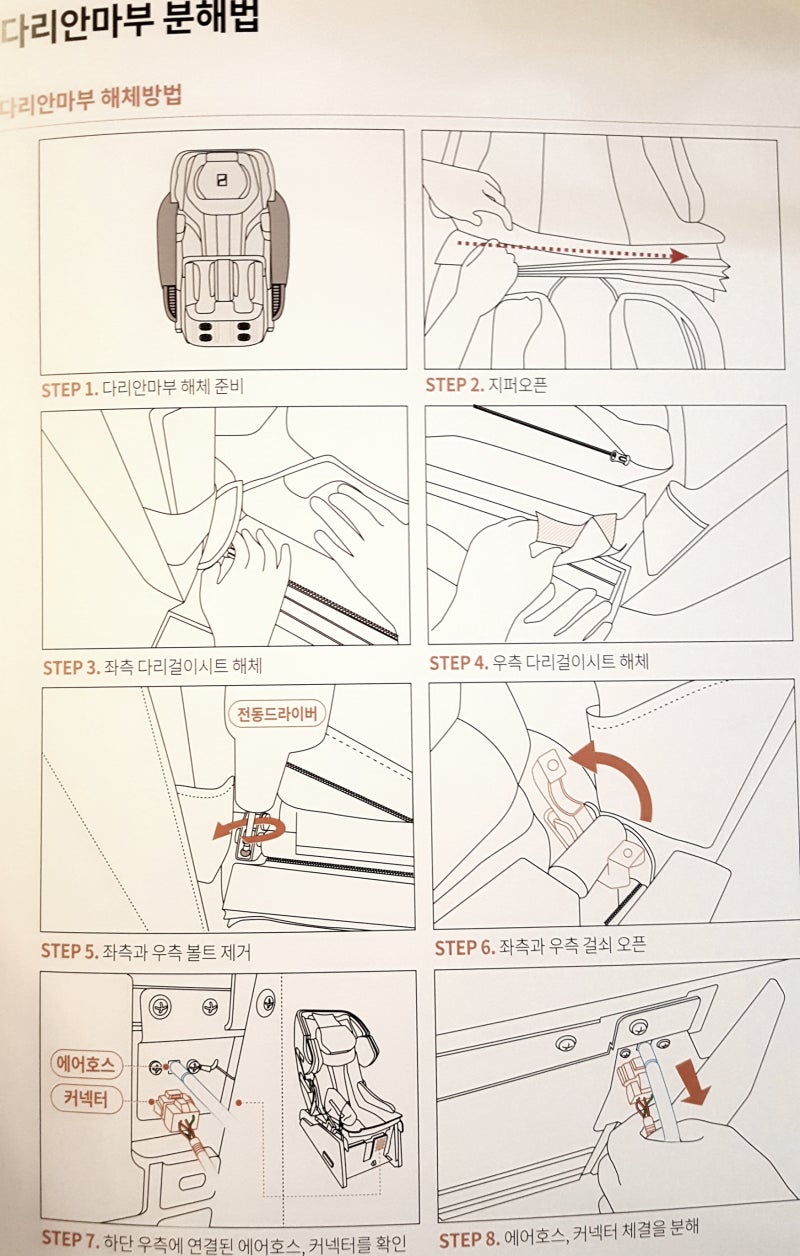 다리안마부 분해법

다리안마부 해체방법

STEP 1. 다리안마부 해체 준비

STEP 2. 지퍼오픈

STEP 3. 좌측 다리걸이시트 해체

STEP 4. 우측 다리걸이시트 해체

전동드라이버

STEP 5. 좌측과 우측 볼트 제거

STEP 6. 좌측과 우측 걸쇠 오픈

에어호스

커넥터

STEP 7. 하단 우측에 연결된 에어호스, 커넥터를 확인

STEP 8. 에어호스, 커넥터 체결을 분해