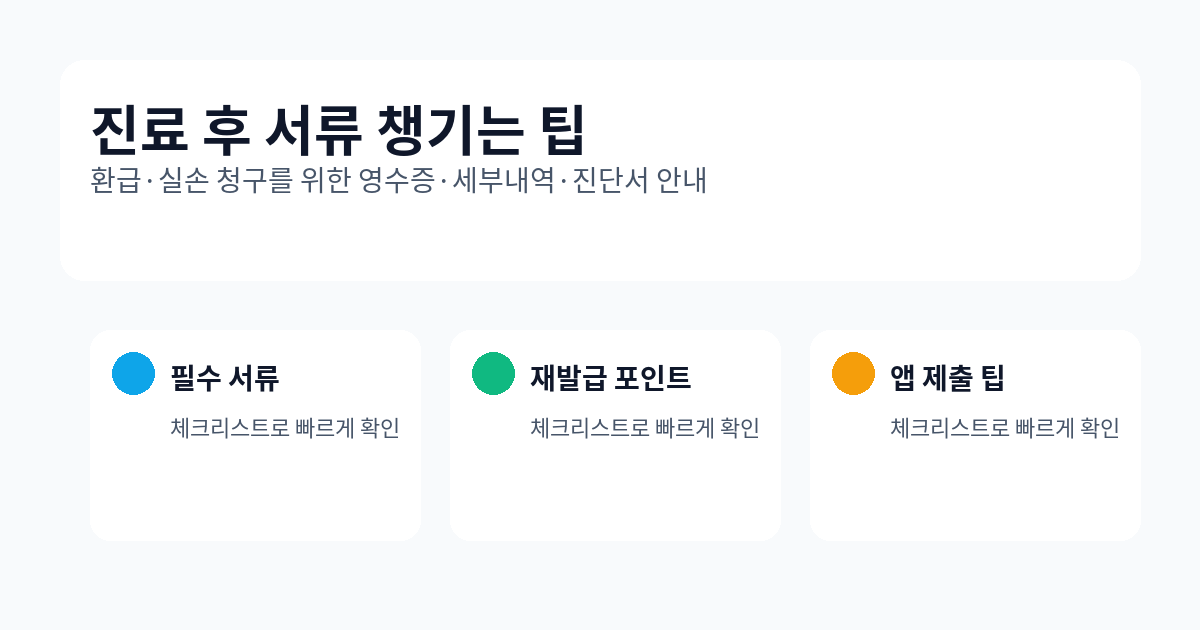 진료 후 서류 챙기는 팁
환급·실손 청구를 위한 영수증·세부내역·진단서 안내

필수 서류
체크리스트로 빠르게 확인

재발급 포인트
체크리스트로 빠르게 확인

앱 제출 팁
체크리스트로 빠르게 확인