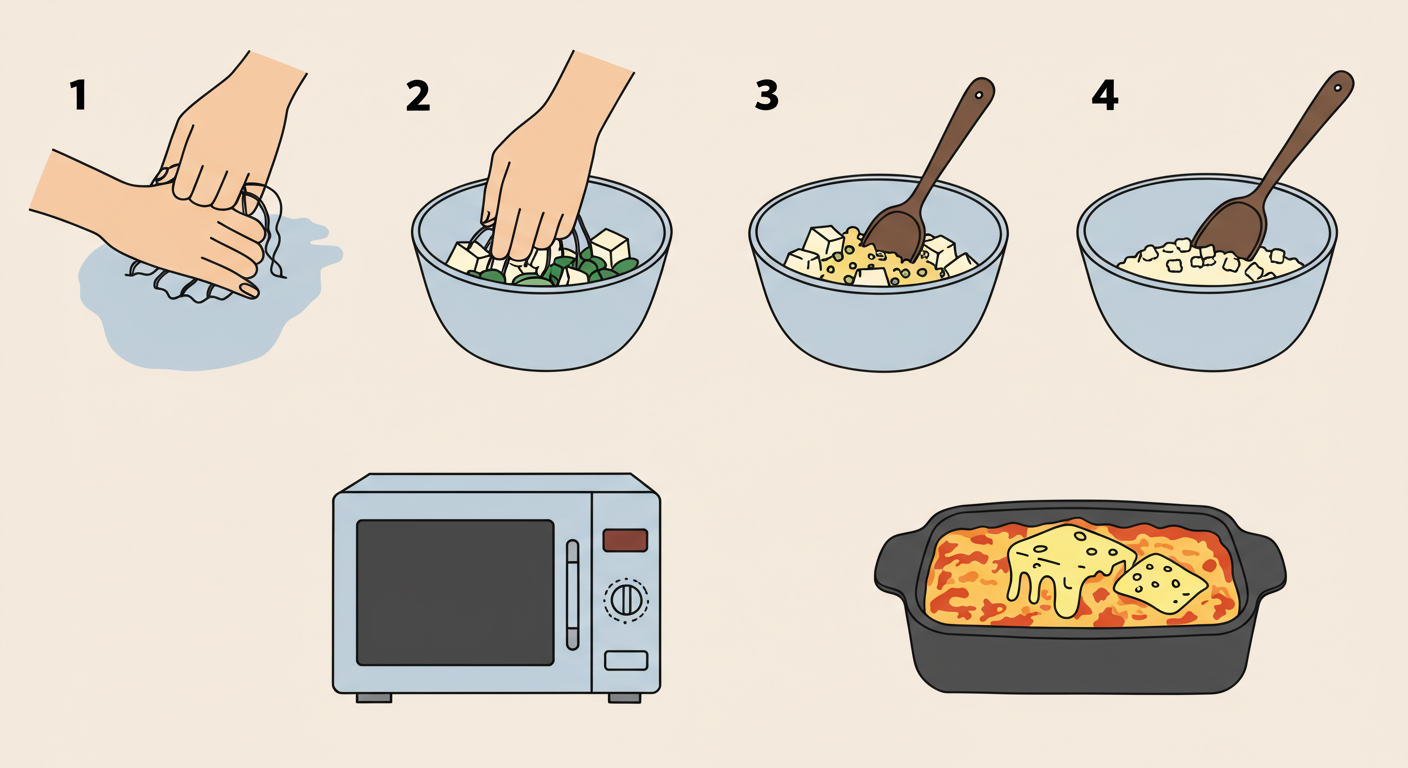 1

2

3

4