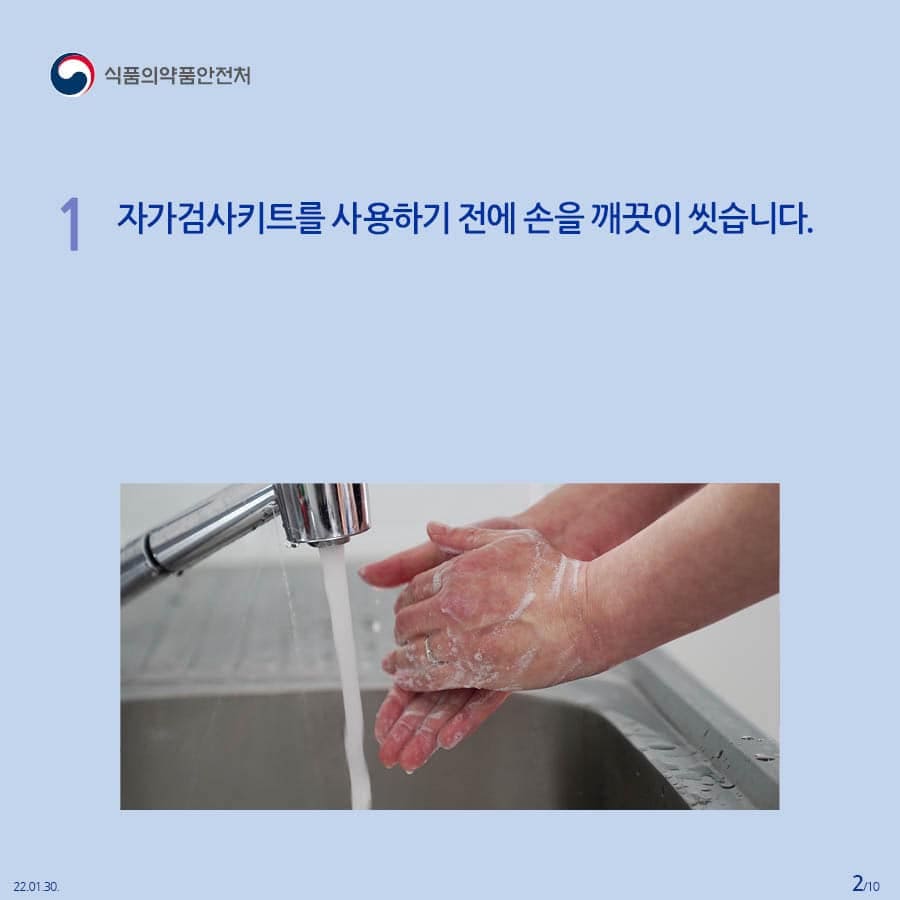 식품의약품안전처

1 자가검사키트를 사용하기 전에 손을 깨끗이 씻습니다.

22.01.30.

2/10