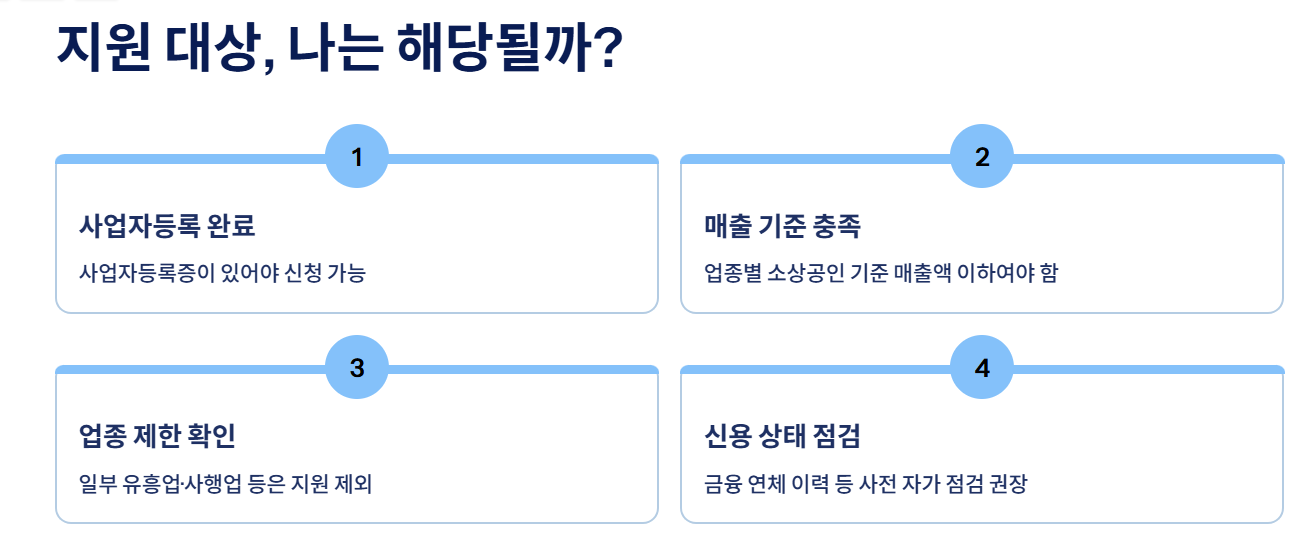 지원 대상, 나는 해당될까?

1

사업자등록 완료

사업자등록증이 있어야 신청 가능

2

매출 기준 충족

업종별 소상공인 기준 매출액 이하여야 함

3

업종 제한 확인

일부 유흥업·사행업 등은 지원 제외

4

신용 상태 점검

금융 연체 이력 등 사전 자가 점검 권장