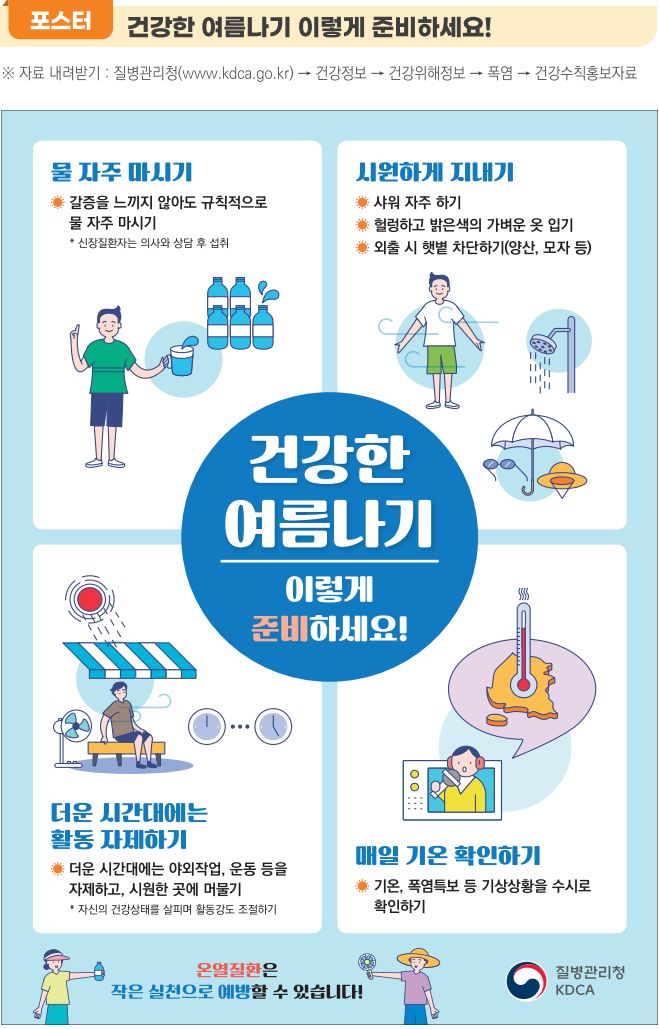 포스터 건강한 여름나기 이렇게 준비하세요!

※ 자료 내려받기 : 질병관리청(www.kdca.go.kr) → 건강정보 → 건강위해정보 → 폭염 → 건강수칙홍보자료

물 자주 마시기

갈증을 느끼지 않아도 규칙적으로 물 자주 마시기

* 신장질환자는 의사와 상담 후 섭취

시원하게 지내기

샤워 자주 하기

헐렁하고 밝은색의 가벼운 옷 입기

외출 시 햇볕 차단하기(양산, 모자 등)

건강한 여름나기

이렇게 준비하세요!

더운 시간대에는 활동 자제하기

더운 시간대에는 야외작업, 운동 등을 자제하고, 시원한 곳에 머물기

* 자신의 건강상태를 살피며 활동강도 조절하기

매일 기온 확인하기

기온, 폭염특보 등 기상상황을 수시로 확인하기

온열질환은 작은 실천으로 예방할 수 있습니다!

질병관리청 KDCA