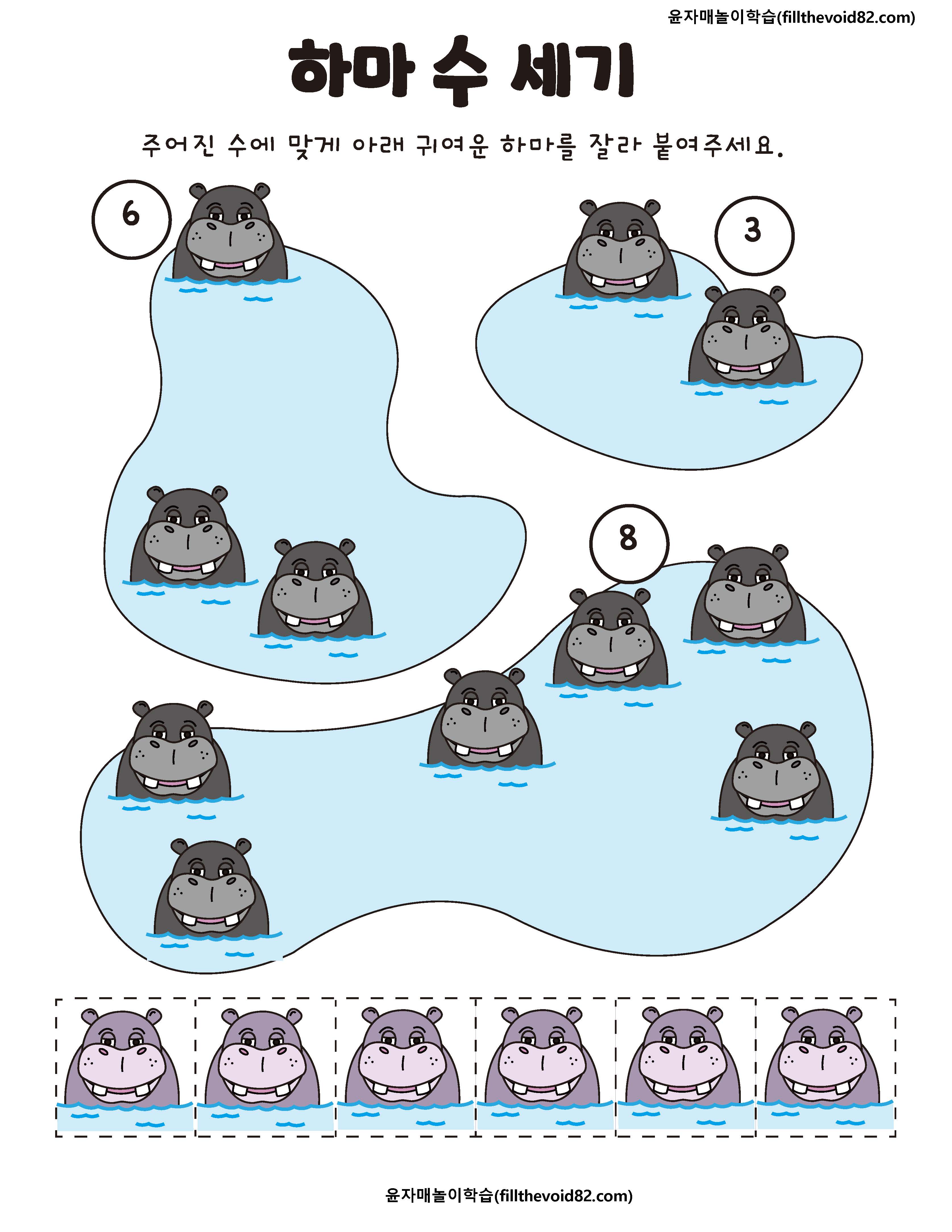 윤자매놀이학습(fillthevoid82.com)

하마 수 세기

주어진 수에 맞게 아래 귀여운 하마를 잘라 붙여주세요.

6

3

8

윤자매놀이학습(fillthevoid82.com)