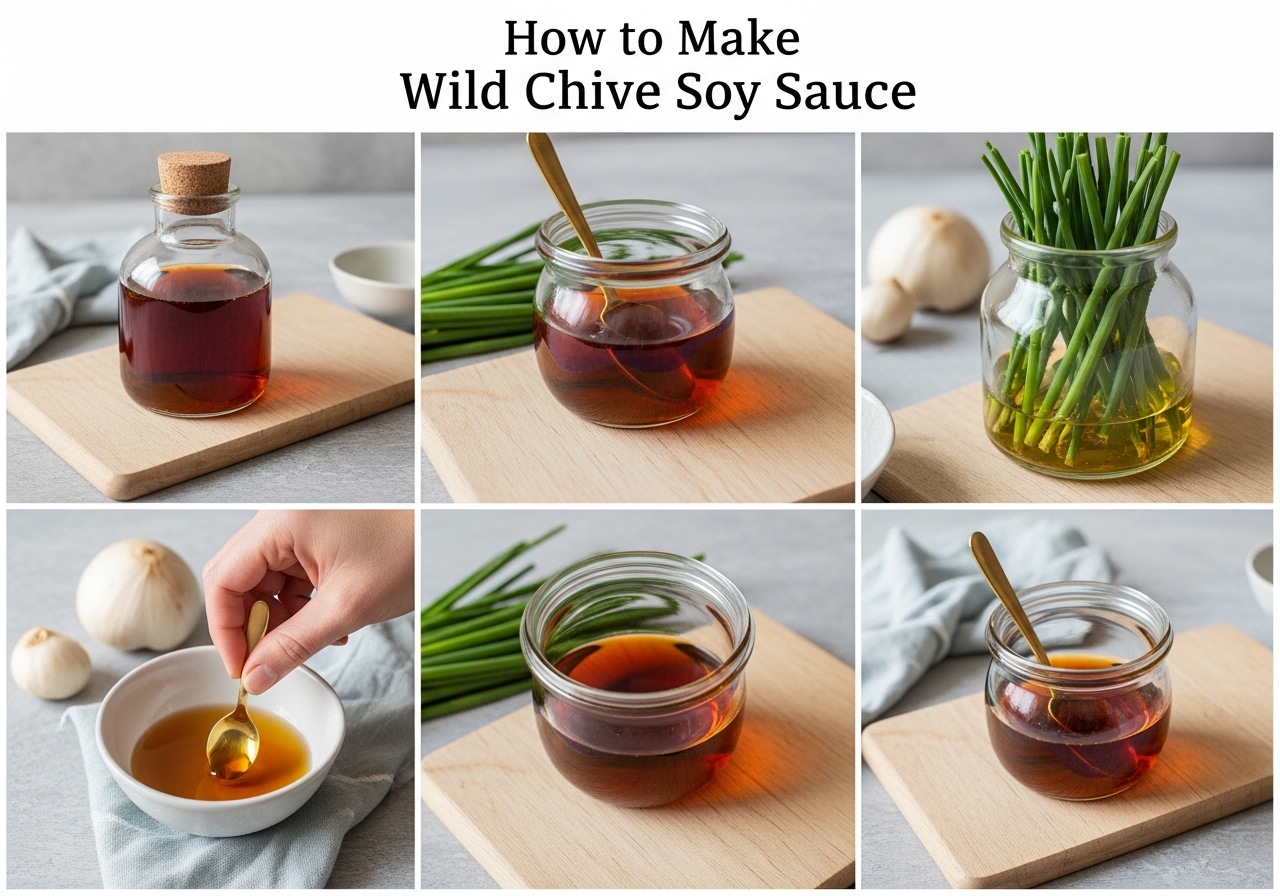 How to Make
Wild Chive Soy Sauce