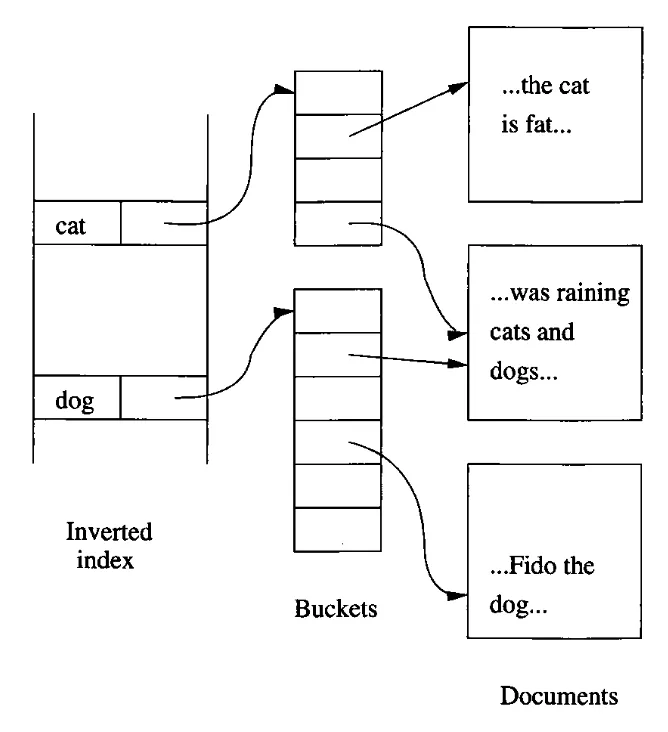 cat

dog

Inverted index

Buckets

...the cat is fat...

...was raining cats and dogs...

...Fido the dog...

Documents