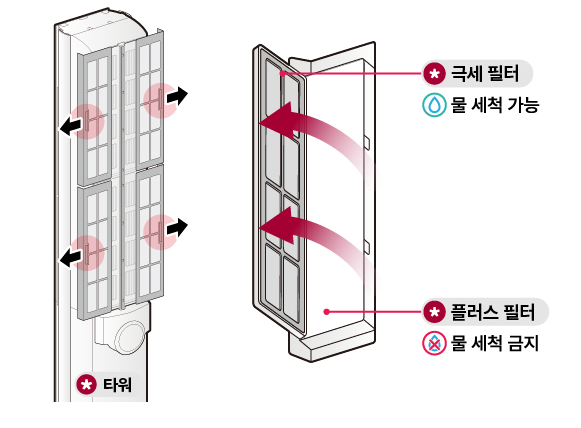 극세 필터
물 세척 가능

플러스 필터
물 세척 금지

타워