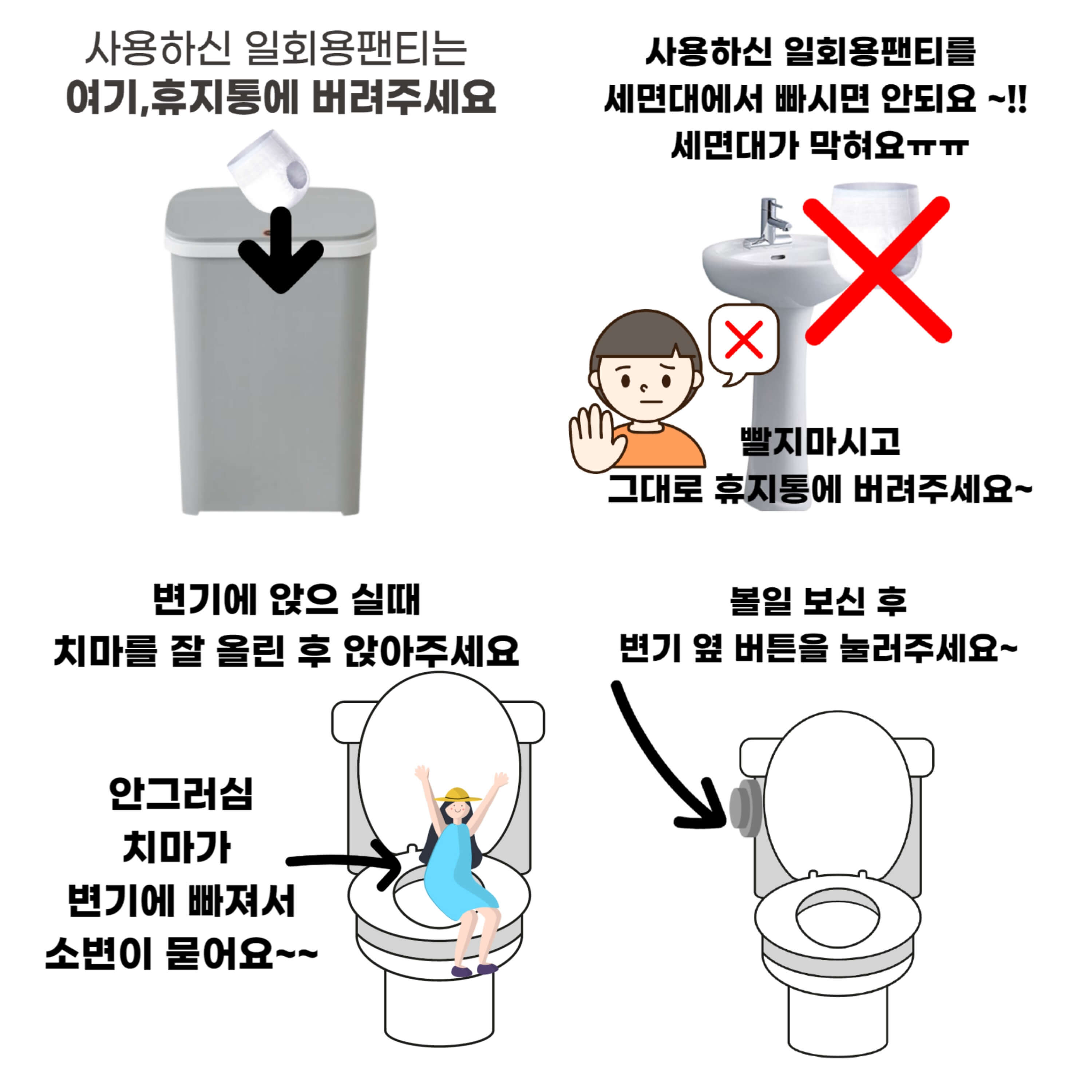 사용하신 일회용팬티는
여기,휴지통에 버려주세요

사용하신 일회용팬티를
세면대에서 빠시면 안되요 ~!!
세면대가 막혀요ㅠㅠ

빨지마시고
그대로 휴지통에 버려주세요~

변기에 앉으 실때
치마를 잘 올린 후 앉아주세요

안그러심
치마가
변기에 빠져서
소변이 묻어요~~

볼일 보신 후
변기 옆 버튼을 눌러주세요~