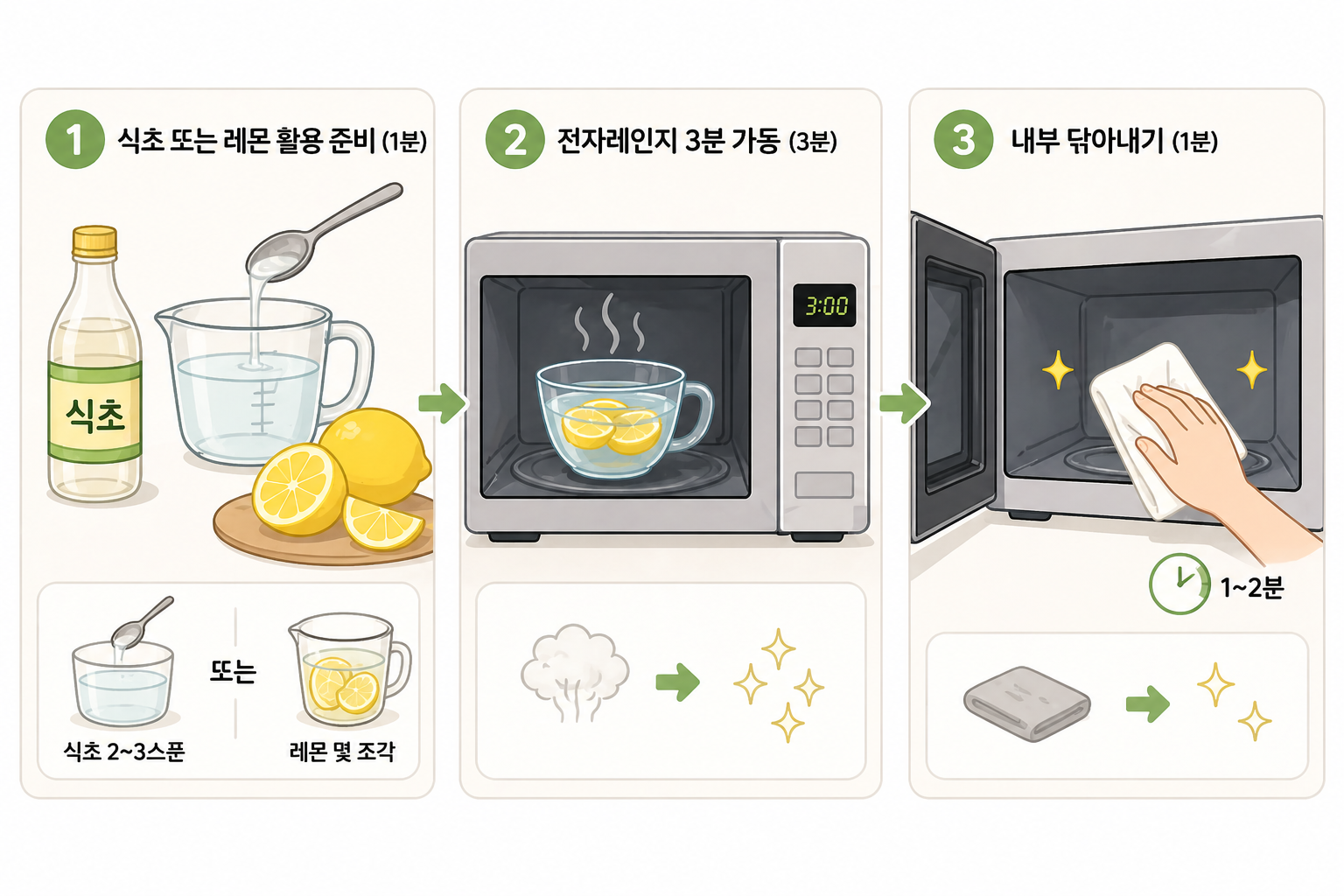 1 식초 또는 레몬 활용 준비 (1분)

식초

식초 2~3스푼

또는

레몬 몇 조각

2 전자레인지 3분 가동 (3분)

3:00

3 내부 닦아내기 (1분)

1~2분