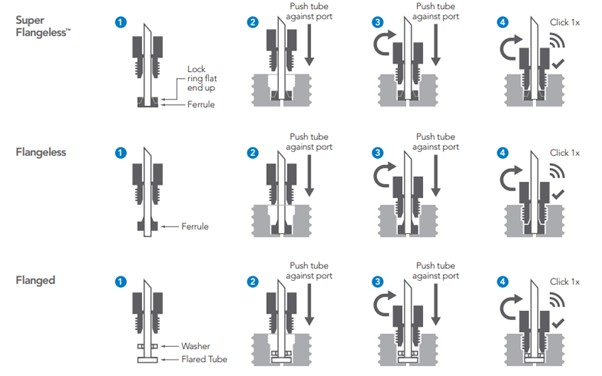 Super Flangeless™

1

Lock ring flat end up

Ferrule

2

Push tube against port

3

Push tube against port

4

Click 1x

Flangeless

1

Ferrule

2

Push tube against port

3

Push tube against port

4

Click 1x

Flanged

1

Washer

Flared Tube

2

Push tube against port

3

Push tube against port

4

Click 1x