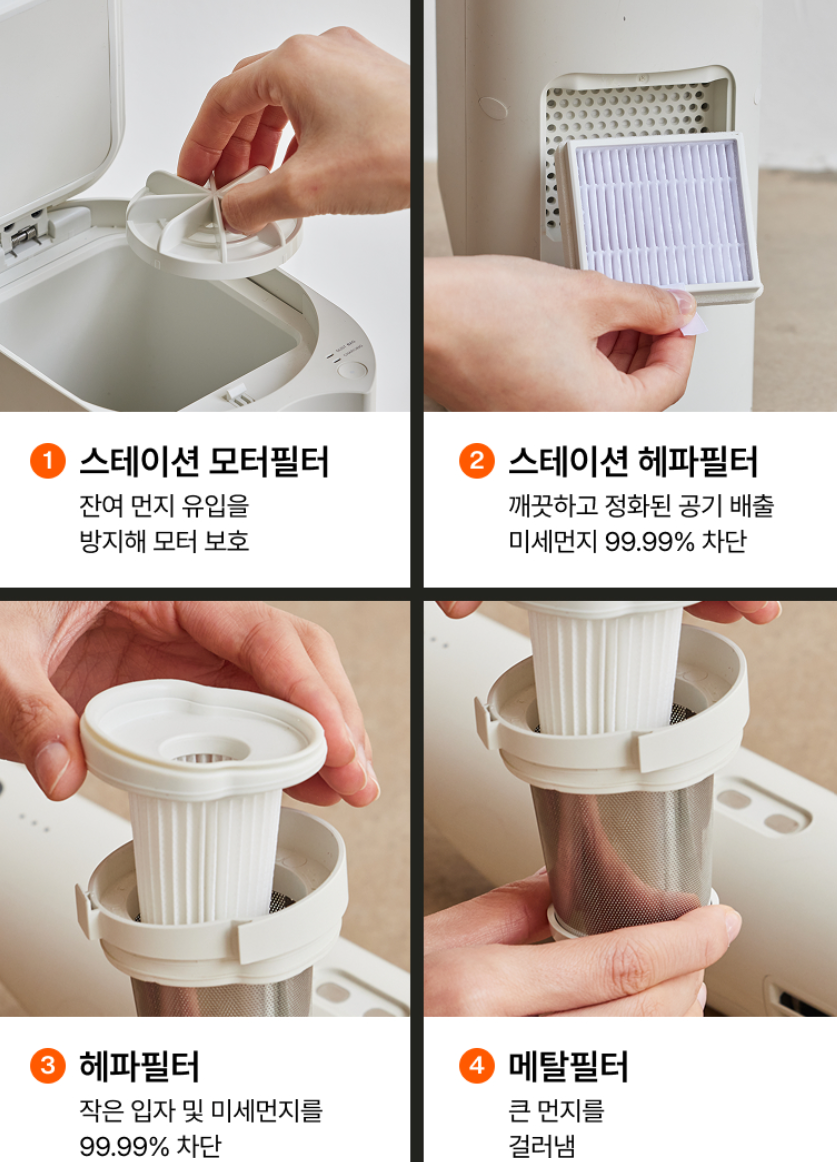 1 스테이션 모터필터

잔여 먼지 유입을 방지해 모터 보호

2 스테이션 헤파필터

깨끗하고 정화된 공기 배출 미세먼지 99.99% 차단

3 헤파필터

작은 입자 및 미세먼지를 99.99% 차단

4 메탈필터

큰 먼지를 걸러냄