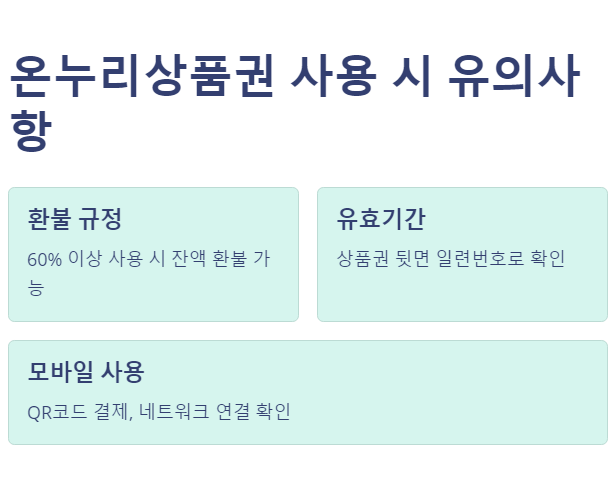 온누리상품권 사용 시 유의사항

환불 규정

60% 이상 사용 시 잔액 환불 가능

유효기간

상품권 뒷면 일련번호로 확인

모바일 사용

QR코드 결제, 네트워크 연결 확인