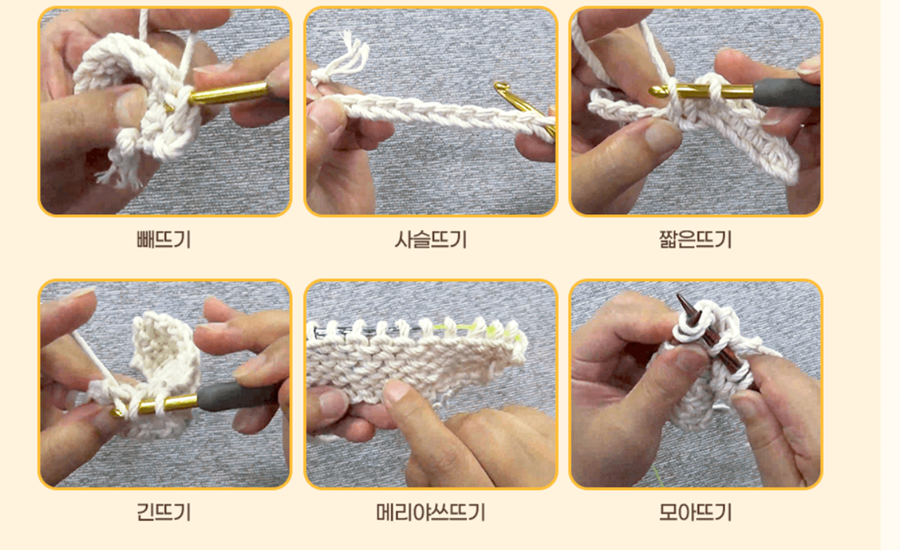 빼뜨기

사슬뜨기

짧은뜨기

긴뜨기

메리야쓰뜨기

모아뜨기