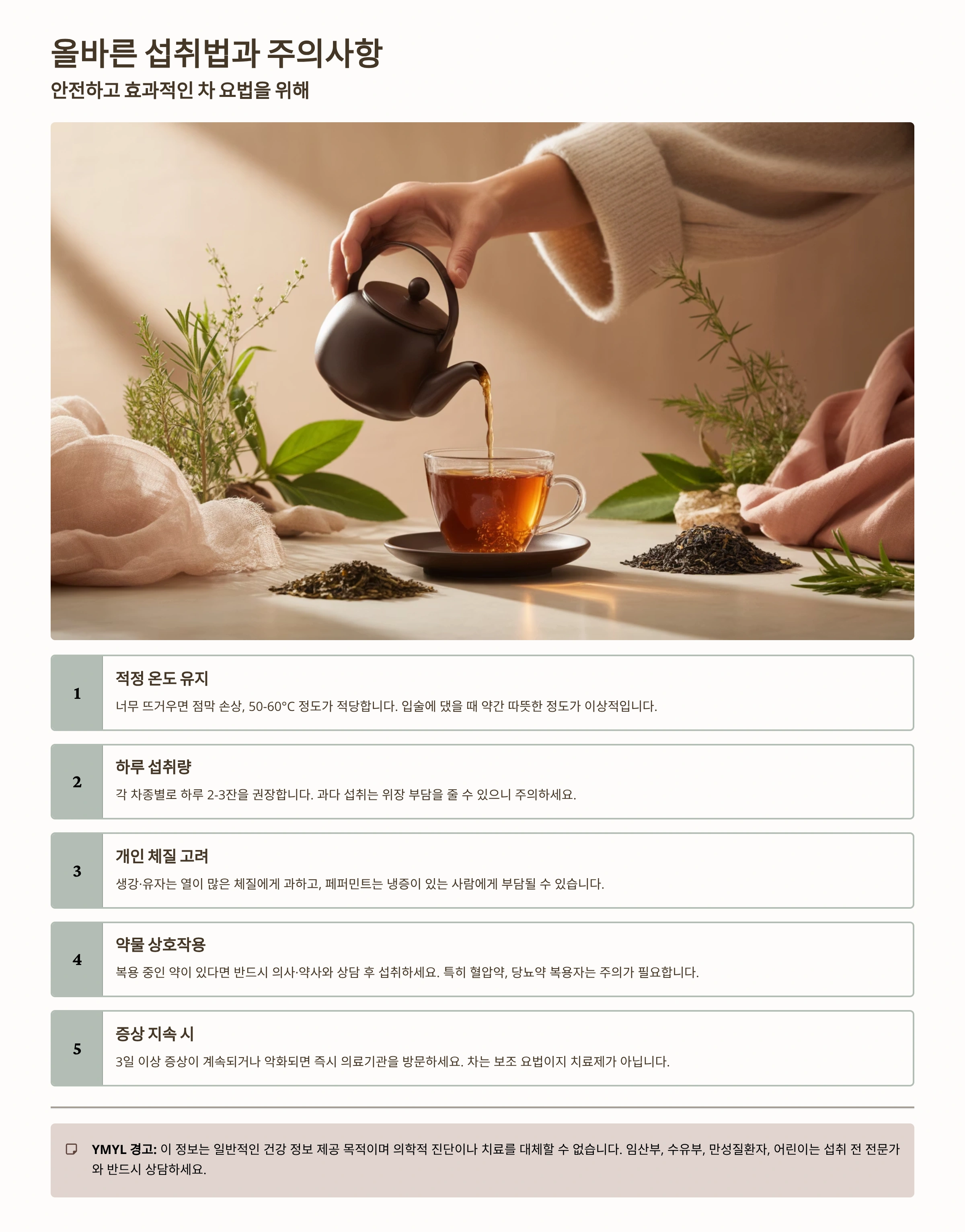 올바른 섭취법과 주의사항

안전하고 효과적인 차 요법을 위해

1

적정 온도 유지

너무 뜨거우면 점막 손상, 50-60°C 정도가 적당합니다. 입술에 댔을 때 약간 따뜻한 정도가 이상적입니다.

2

하루 섭취량

각 차종별로 하루 2-3잔을 권장합니다. 과다 섭취는 위장 부담을 줄 수 있으니 주의하세요.

3

개인 체질 고려

생강·유자는 열이 많은 체질에게 과하고, 페퍼민트는 냉증이 있는 사람에게 부담될 수 있습니다.

4

약물 상호작용

복용 중인 약이 있다면 반드시 의사·약사와 상담 후 섭취하세요. 특히 혈압약, 당뇨약 복용자는 주의가 필요합니다.

5

증상 지속 시

3일 이상 증상이 계속되거나 악화되면 즉시 의료기관을 방문하세요. 차는 보조 요법이지 치료제가 아닙니다.

YMYL 경고: 이 정보는 일반적인 건강 정보 제공 목적이며 의학적 진단이나 치료를 대체할 수 없습니다. 임산부, 수유부, 만성질환자, 어린이는 섭취 전 전문가와 반드시 상담하세요.