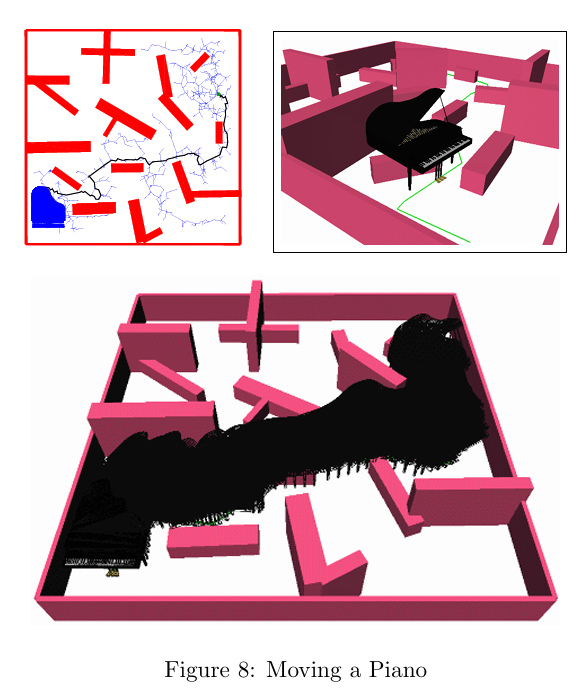 Figure 8: Moving a Piano