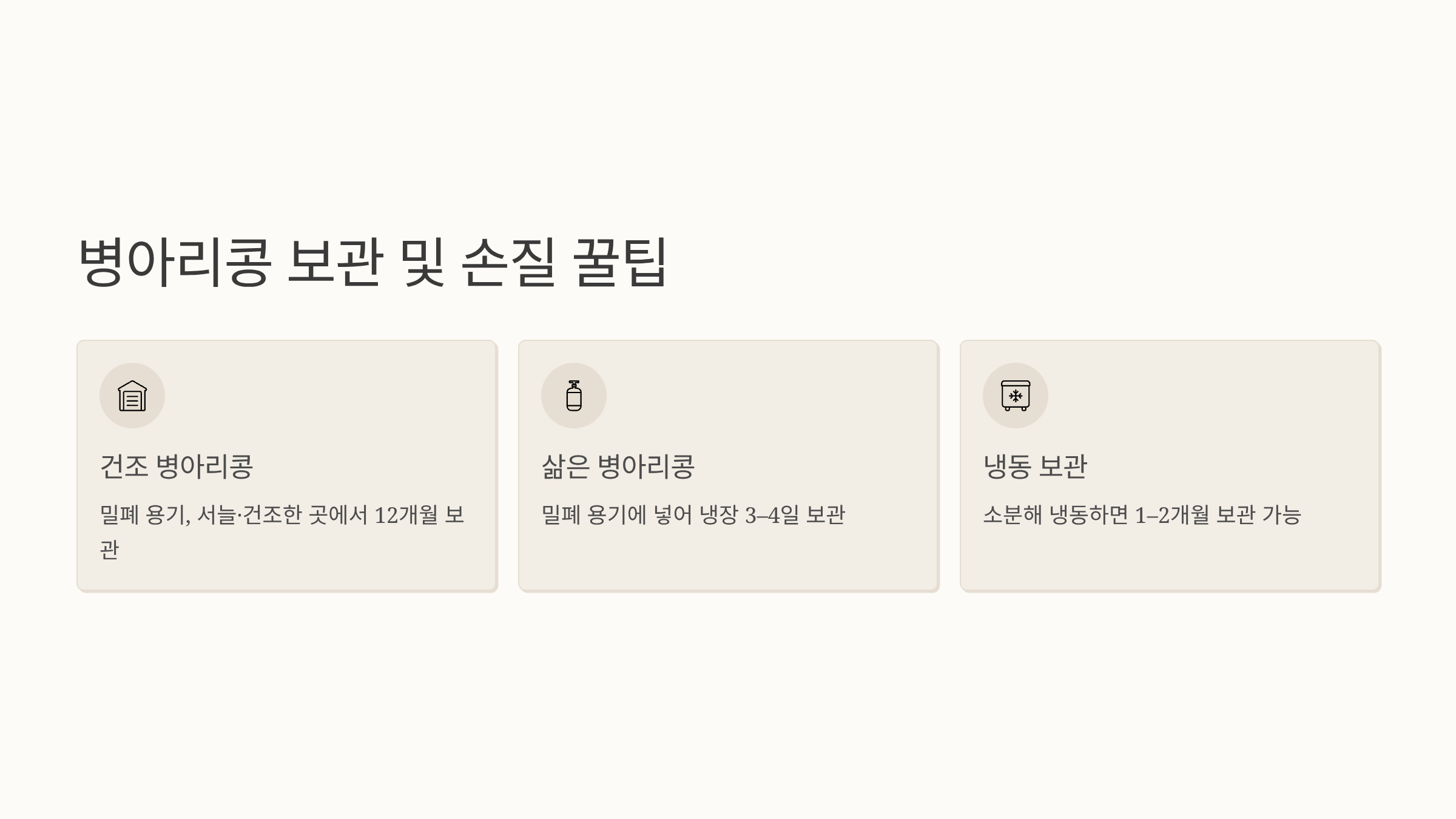 병아리콩 보관 및 손질 꿀팁

건조 병아리콩

밀폐 용기, 서늘·건조한 곳에서 12개월 보관

삶은 병아리콩

밀폐 용기에 넣어 냉장 3–4일 보관

냉동 보관

소분해 냉동하면 1–2개월 보관 가능