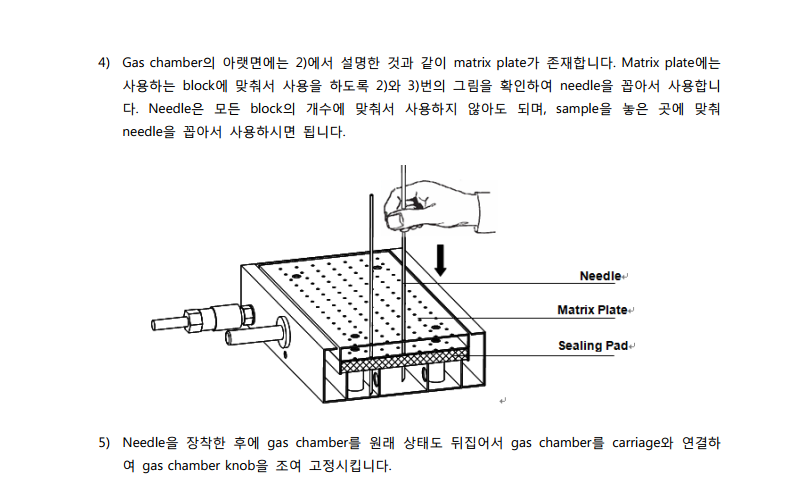 4) Gas chamber의 아랫면에는 2)에서 설명한 것과 같이 matrix plate가 존재합니다. Matrix plate에는 사용하는 block에 맞춰서 사용을 하도록 2)와 3)번의 그림을 확인하여 needle을 꼽아서 사용합니다. Needle은 모든 block의 개수에 맞춰서 사용하지 않아도 되며, sample을 놓은 곳에 맞춰 needle을 꼽아서 사용하시면 됩니다.

Needle

Matrix Plate

Sealing Pad

5) Needle을 장착한 후에 gas chamber를 원래 상태도 뒤집어서 gas chamber를 carriage와 연결하여 gas chamber knob을 조여 고정시킵니다.