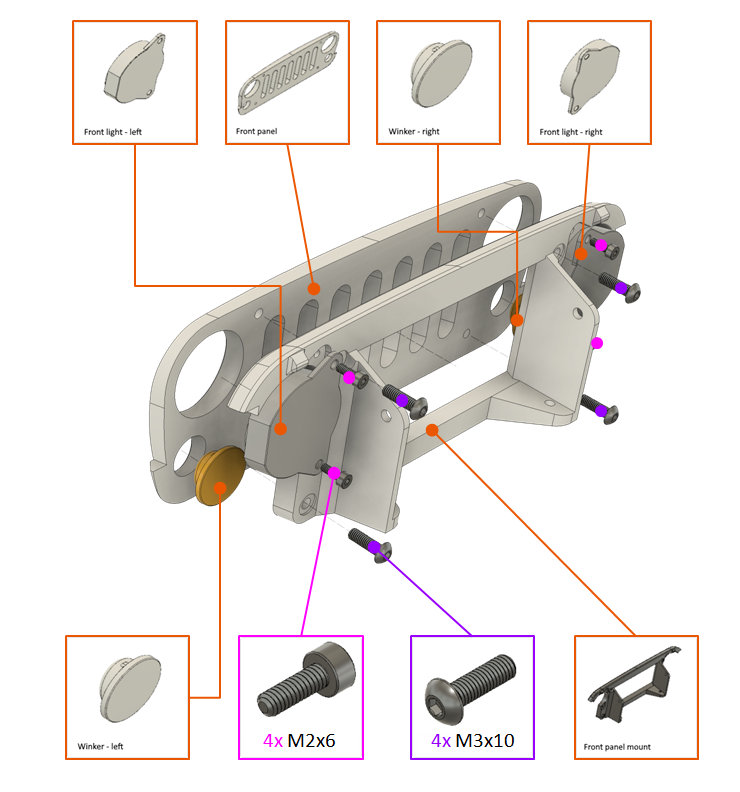 Front light - left

Front panel

Winker - right

Front light - right

Winker - left

4x M2x6

4x M3x10

Front panel mount