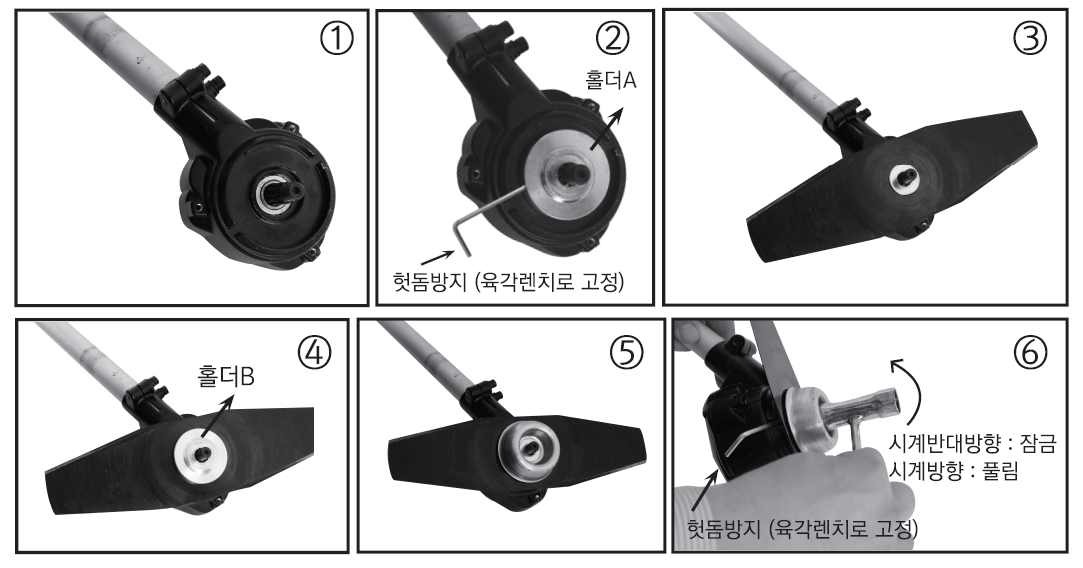 ①

②
홀더A
헛돔방지 (육각렌치로 고정)

③

④
홀더B

⑤

⑥
시계반대방향 : 잠금
시계방향 : 풀림
헛돔방지 (육각렌치로 고정)