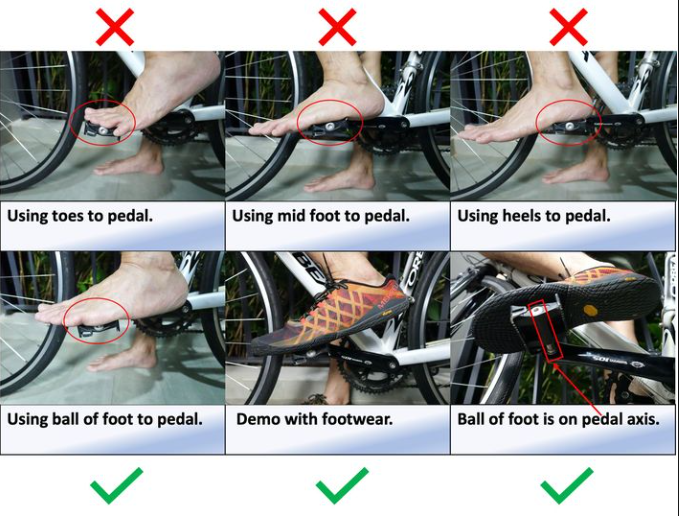 Using toes to pedal.

Using mid foot to pedal.

Using heels to pedal.

Using ball of foot to pedal.

Demo with footwear.

Ball of foot is on pedal axis.