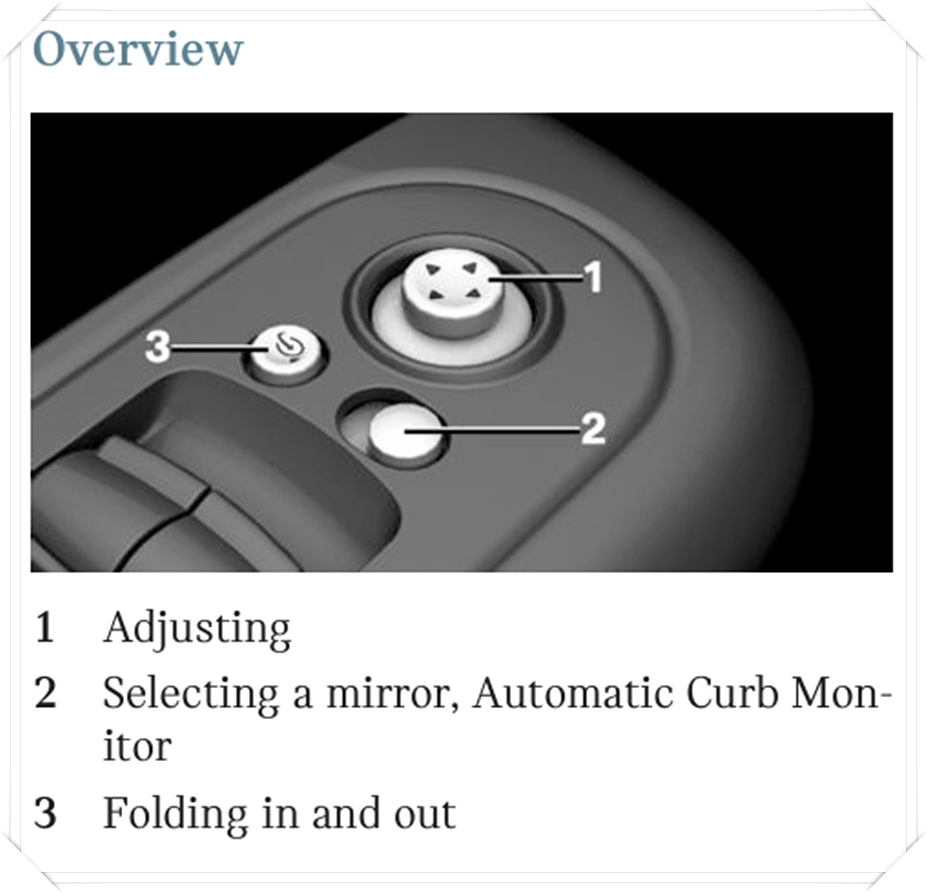 Overview

1

3

2

1 Adjusting

2 Selecting a mirror, Automatic Curb Monitor

3 Folding in and out