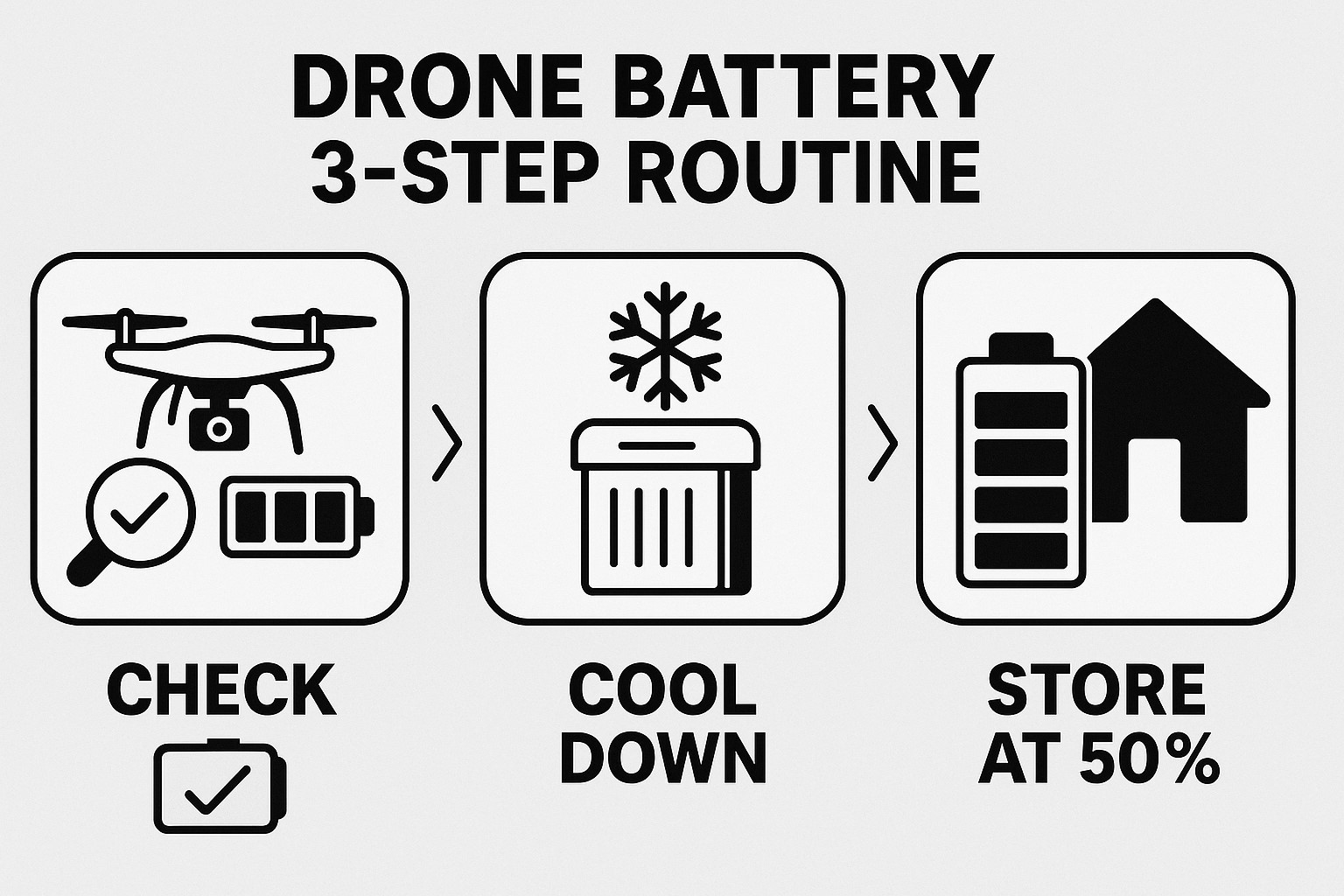 DRONE BATTERY
3-STEP ROUTINE

CHECK

COOL
DOWN

STORE
AT 50%