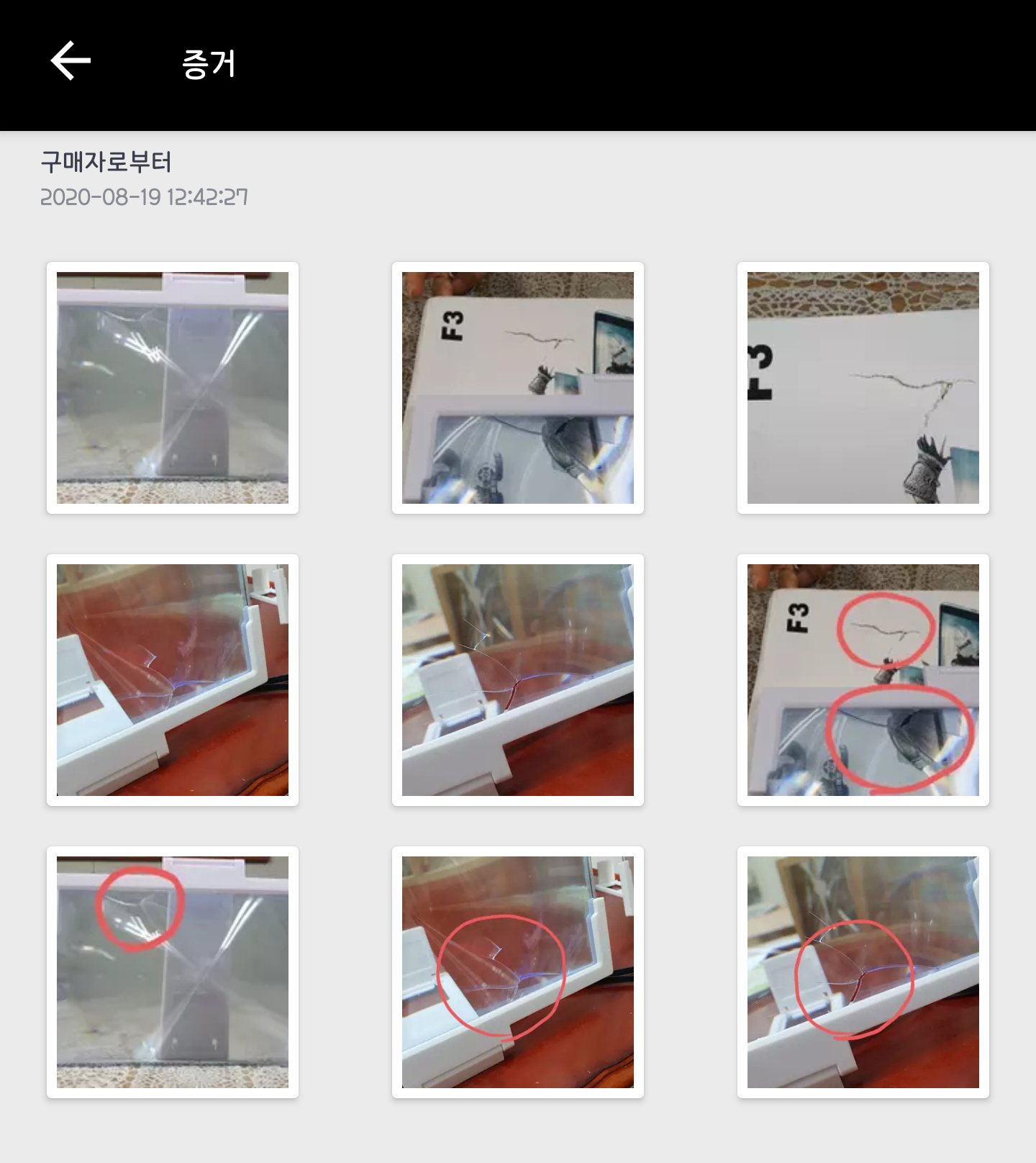 증거

구매자로부터
2020-08-19 12:42:27

F3

F3

F3