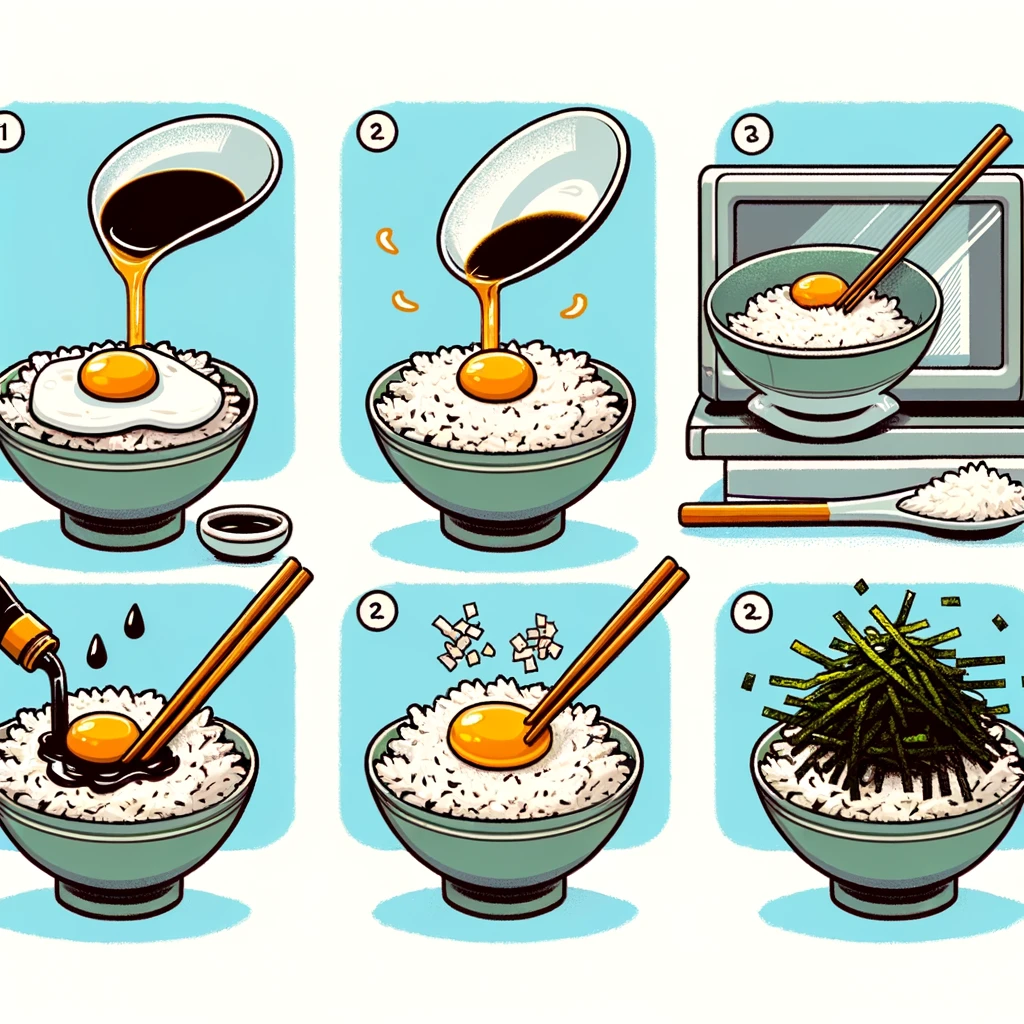 1

2

3

2

2