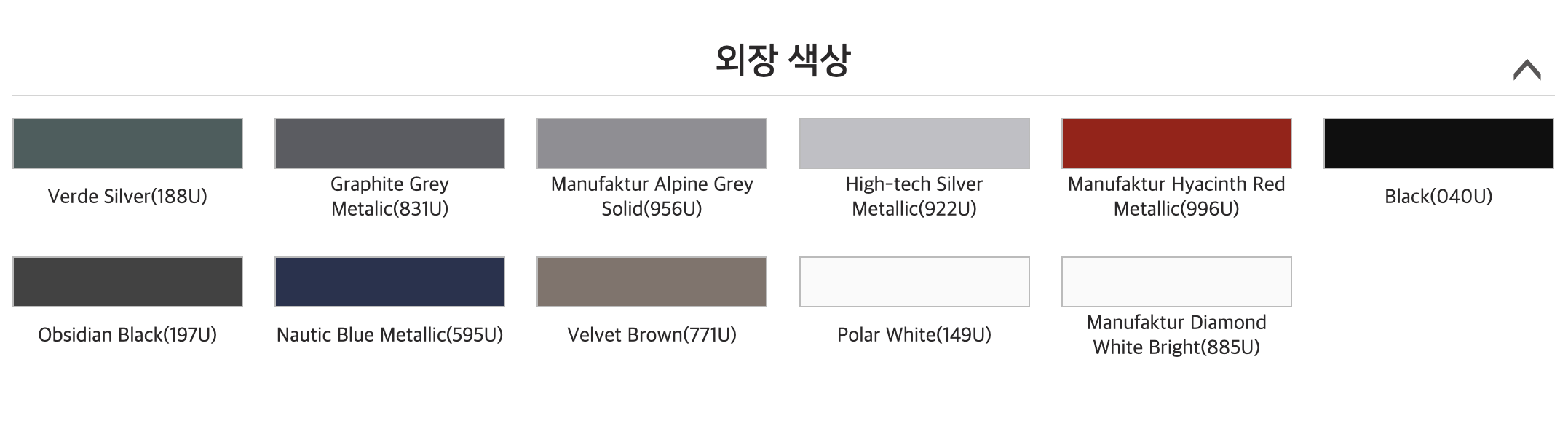 외장 색상

Verde Silver(188U)

Graphite Grey Metalic(831U)

Manufaktur Alpine Grey Solid(956U)

High-tech Silver Metallic(922U)

Manufaktur Hyacinth Red Metallic(996U)

Black(040U)

Obsidian Black(197U)

Nautic Blue Metallic(595U)

Velvet Brown(771U)

Polar White(149U)

Manufaktur Diamond White Bright(885U)