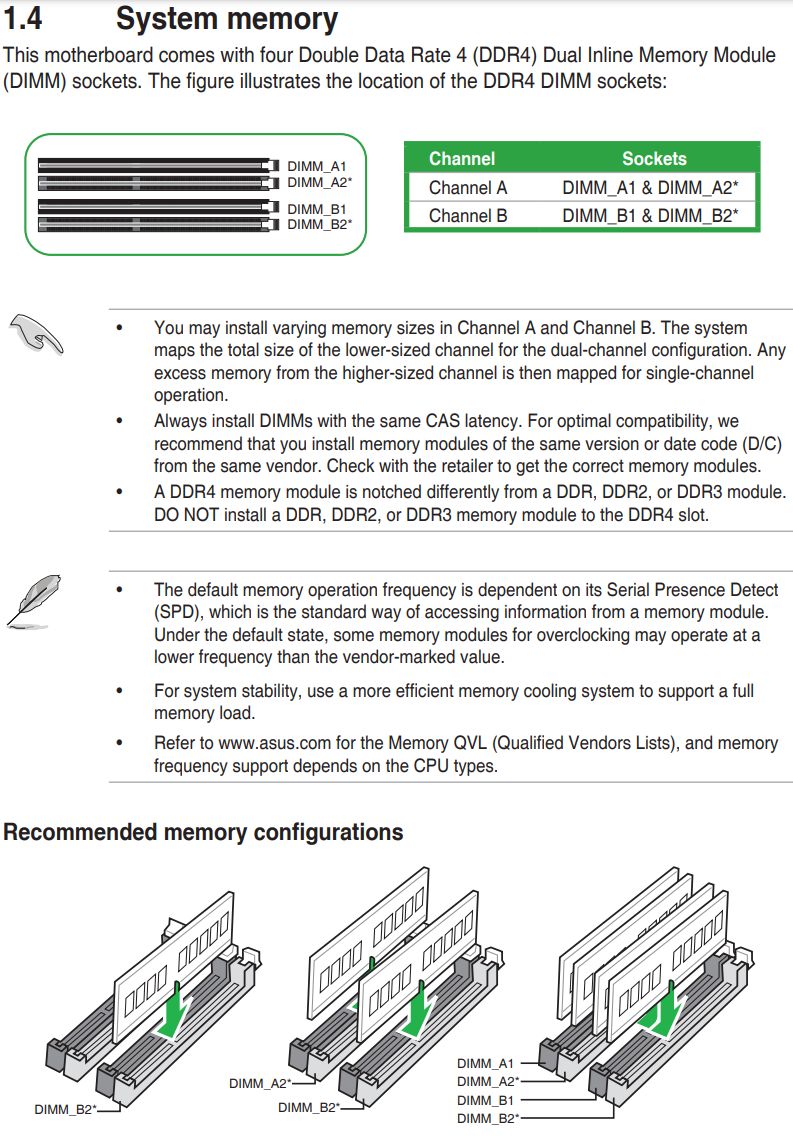 1.4 System memory

This motherboard comes with four Double Data Rate 4 (DDR4) Dual Inline Memory Module (DIMM) sockets. The figure illustrates the location of the DDR4 DIMM sockets:

DIMM_A1
DIMM_A2*
DIMM_B1
DIMM_B2*

| Channel | Sockets |
|---|---|
| Channel A | DIMM_A1 & DIMM_A2* |
| Channel B | DIMM_B1 & DIMM_B2* |

• You may install varying memory sizes in Channel A and Channel B. The system maps the total size of the lower-sized channel for the dual-channel configuration. Any excess memory from the higher-sized channel is then mapped for single-channel operation.

• Always install DIMMs with the same CAS latency. For optimal compatibility, we recommend that you install memory modules of the same version or date code (D/C) from the same vendor. Check with the retailer to get the correct memory modules.

• A DDR4 memory module is notched differently from a DDR, DDR2, or DDR3 module. DO NOT install a DDR, DDR2, or DDR3 memory module to the DDR4 slot.

• The default memory operation frequency is dependent on its Serial Presence Detect (SPD), which is the standard way of accessing information from a memory module. Under the default state, some memory modules for overclocking may operate at a lower frequency than the vendor-marked value.

• For system stability, use a more efficient memory cooling system to support a full memory load.

• Refer to www.asus.com for the Memory QVL (Qualified Vendors Lists), and memory frequency support depends on the CPU types.

Recommended memory configurations

DIMM_B2*

DIMM_A2*
DIMM_B2*

DIMM_A1
DIMM_A2*
DIMM_B1
DIMM_B2*