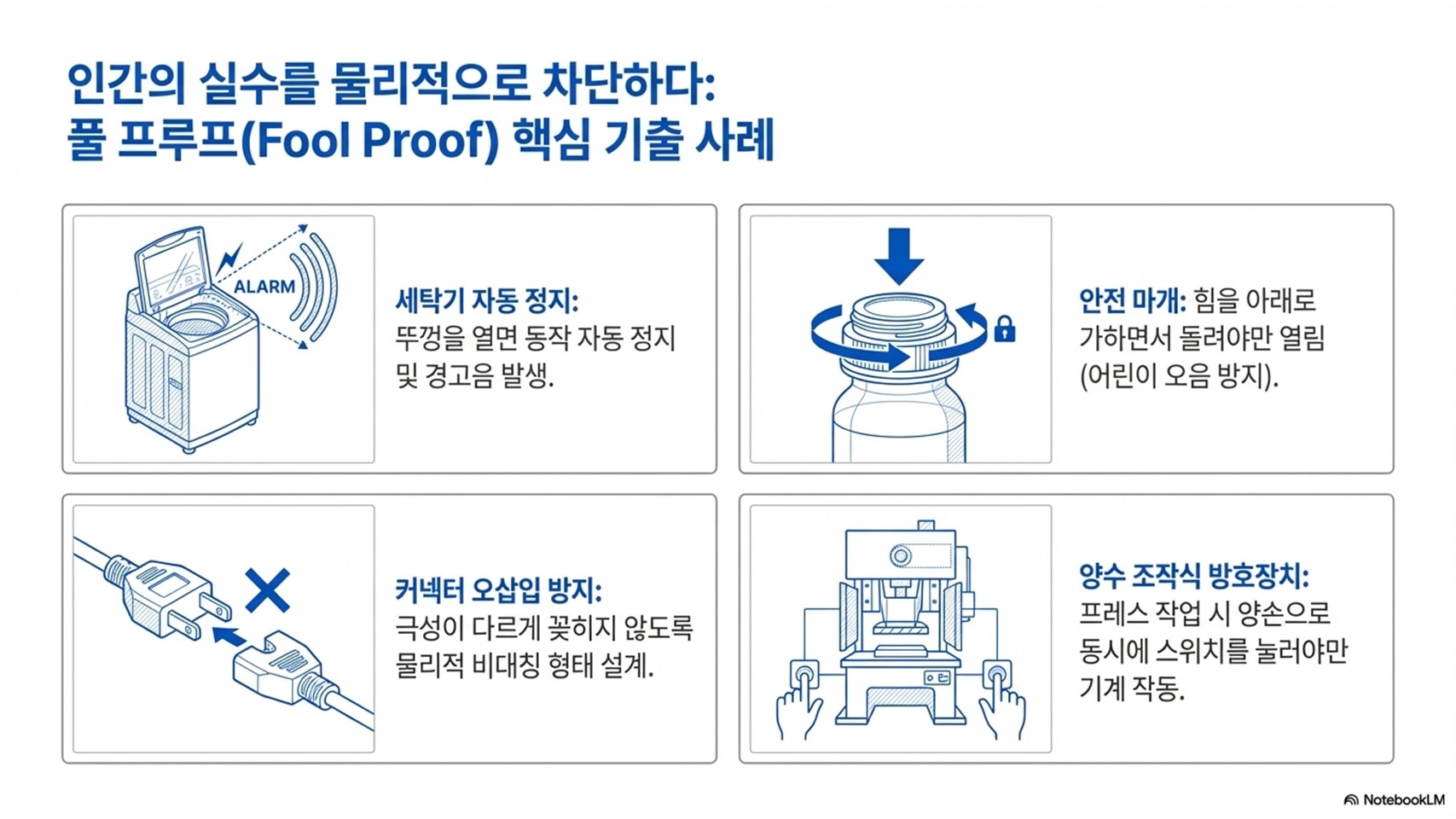 인간의 실수를 물리적으로 차단하다:
풀 프루프(Fool Proof) 핵심 기출 사례

ALARM

세탁기 자동 정지: 뚜껑을 열면 동작 자동 정지 및 경고음 발생.

안전 마개: 힘을 아래로 가하면서 돌려야만 열림 (어린이 오음 방지).

커넥터 오삽입 방지: 극성이 다르게 꽂히지 않도록 물리적 비대칭 형태 설계.

양수 조작식 방호장치: 프레스 작업 시 양손으로 동시에 스위치를 눌러야만 기계 작동.

NotebookLM