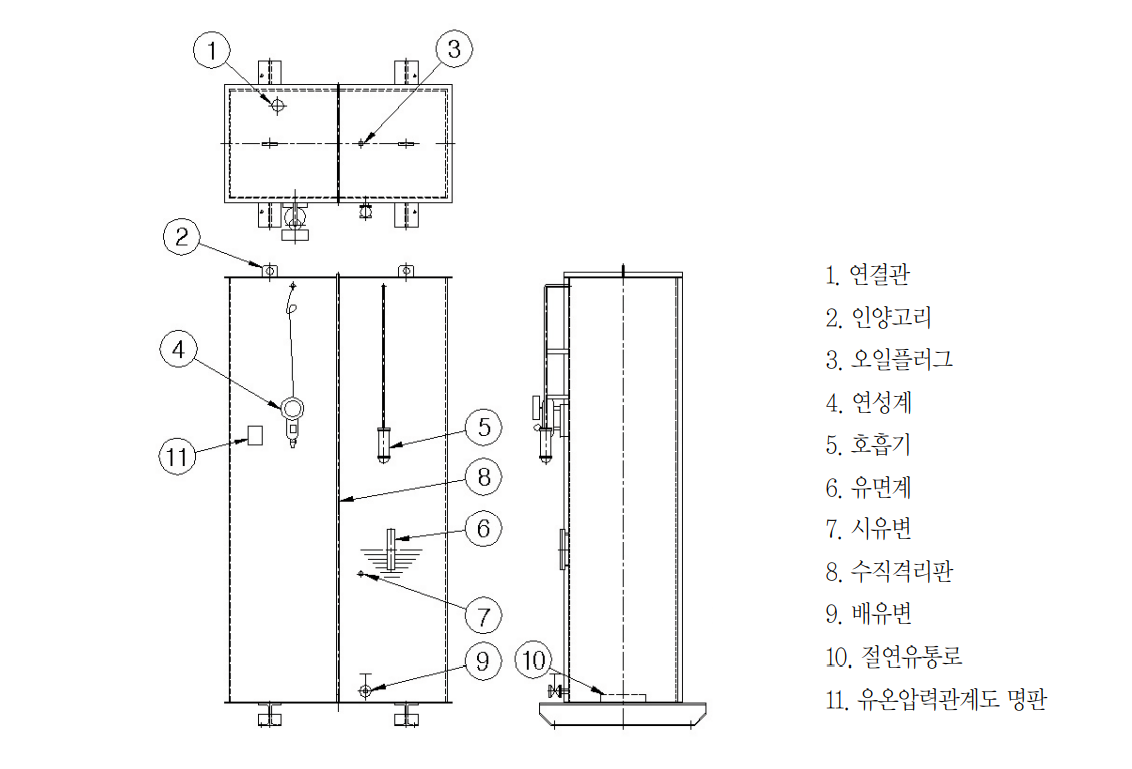 1
3
2
4
11
5
8
6
7
9
10

1. 연결관
2. 인양고리
3. 오일플러그
4. 연성계
5. 호흡기
6. 유면계
7. 시유변
8. 수직격리판
9. 배유변
10. 절연유통로
11. 유온압력관계도 명판