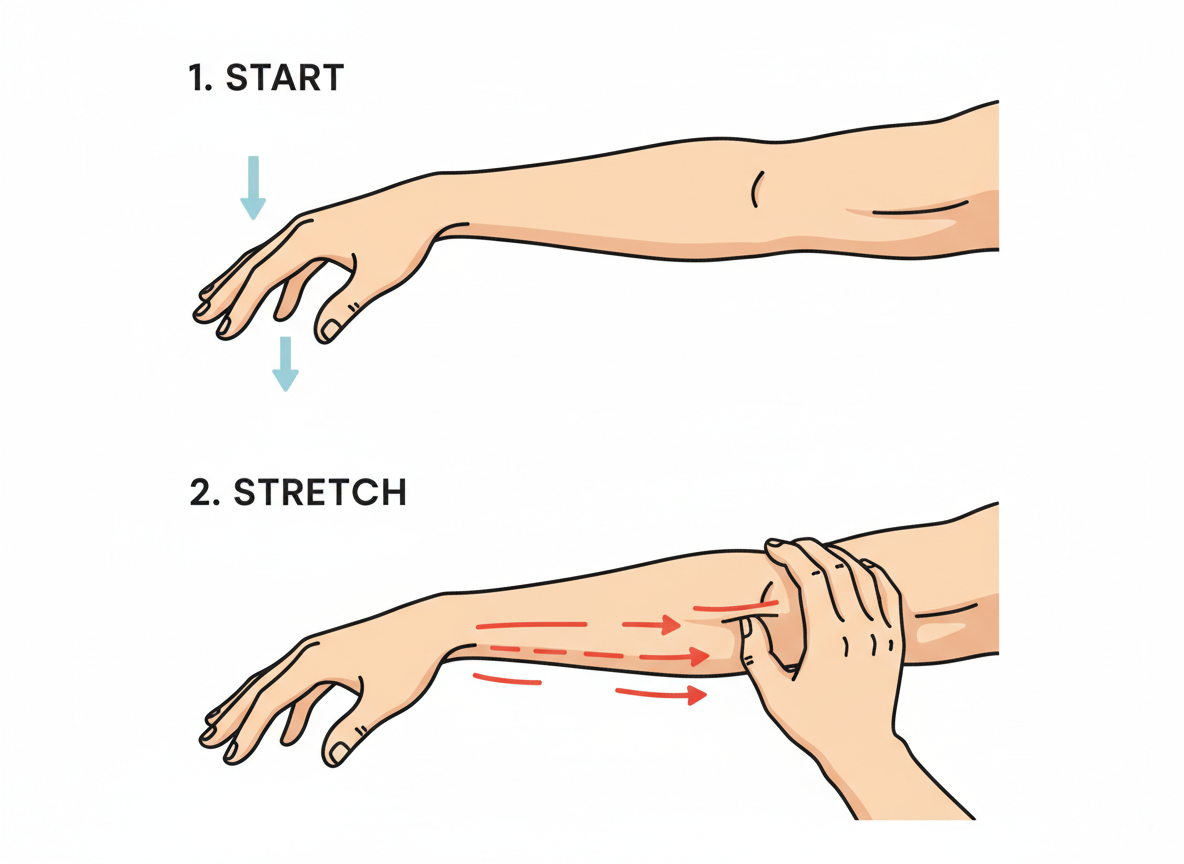 1. START

2. STRETCH