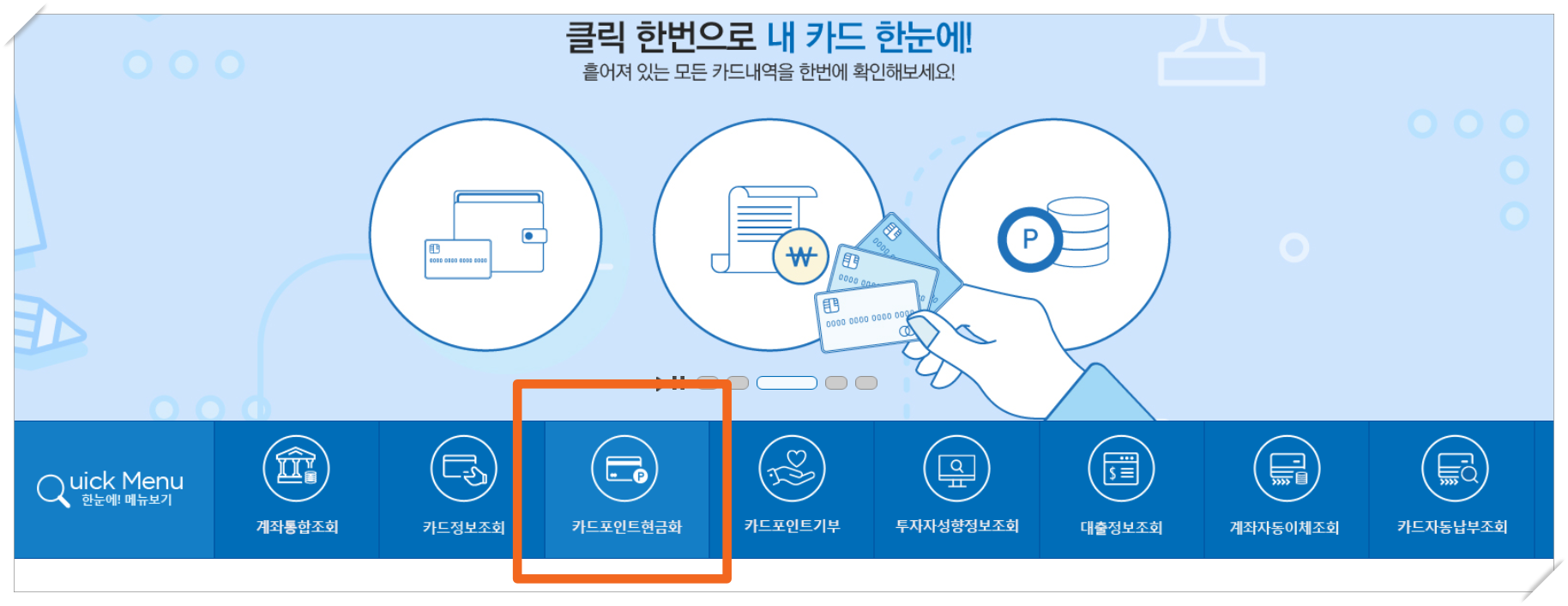 클릭 한번으로 내 카드 한눈에!
흩어져 있는 모든 카드내역을 한번에 확인해보세요!

0000 0000 0000 0000

₩

0000 0000 0000 000

P

Quick Menu
한눈에! 메뉴보기

계좌통합조회

카드정보조회

카드포인트현금화

카드포인트기부

투자자성향정보조회

대출정보조회

계좌자동이체조회

카드자동납부조회