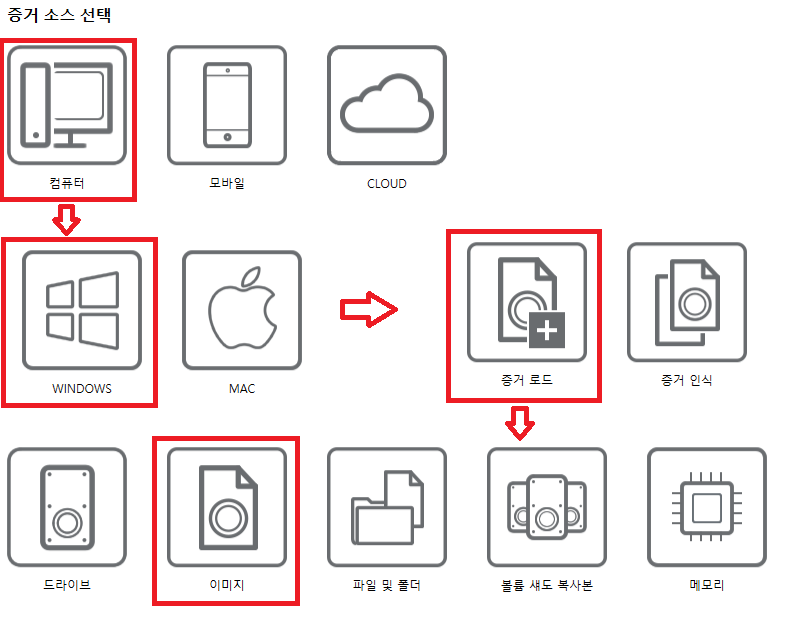 증거 소스 선택

컴퓨터

모바일

CLOUD

WINDOWS

MAC

증거 로드

증거 인식

드라이브

이미지

파일 및 폴더

볼륨 섀도 복사본

메모리