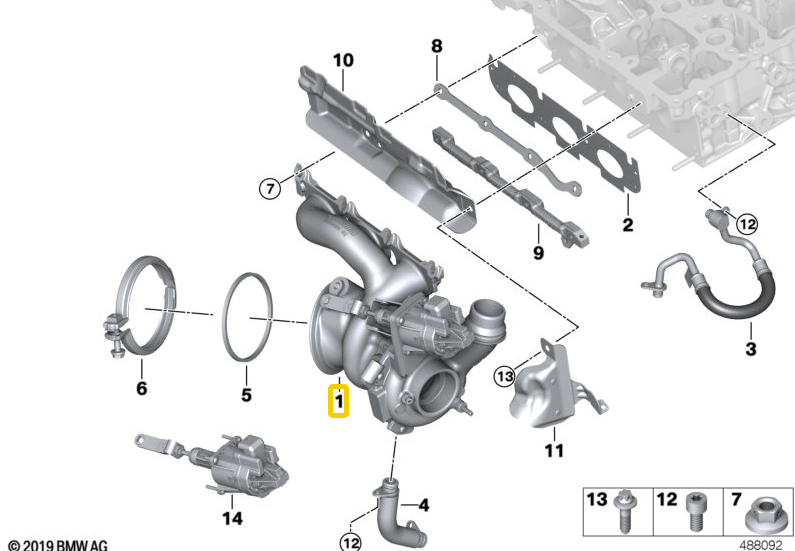 10
8
7
2
12
9
3
6
5
1
13
11
14
4
12
13
12
7
© 2019 BMW AG
488092