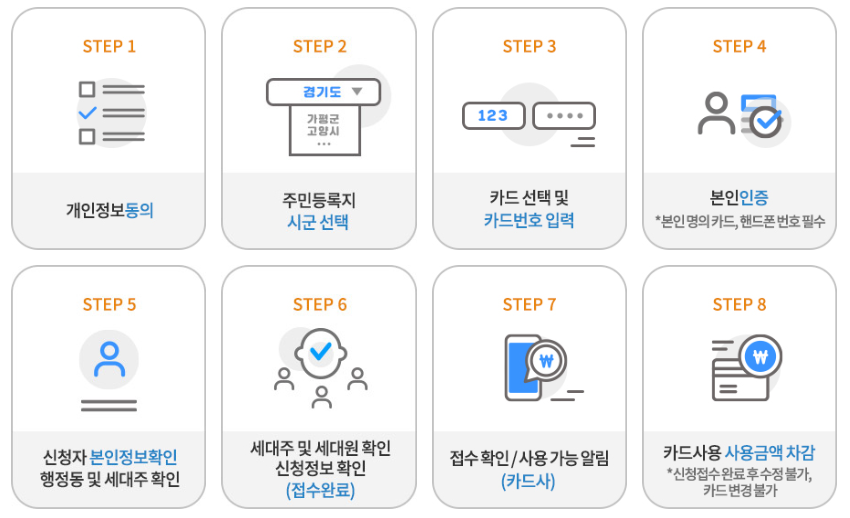 STEP 1

개인정보동의

STEP 2

경기도

가평군
고양시
...

주민등록지
시군 선택

STEP 3

123

카드 선택 및
카드번호 입력

STEP 4

본인인증
*본인 명의 카드, 핸드폰 번호 필수

STEP 5

신청자 본인정보확인
행정동 및 세대주 확인

STEP 6

세대주 및 세대원 확인
신청정보 확인
(접수완료)

STEP 7

₩

접수 확인 / 사용 가능 알림
(카드사)

STEP 8

₩

카드사용 사용금액 차감
*신청접수 완료 후 수정 불가,
카드 변경 불가