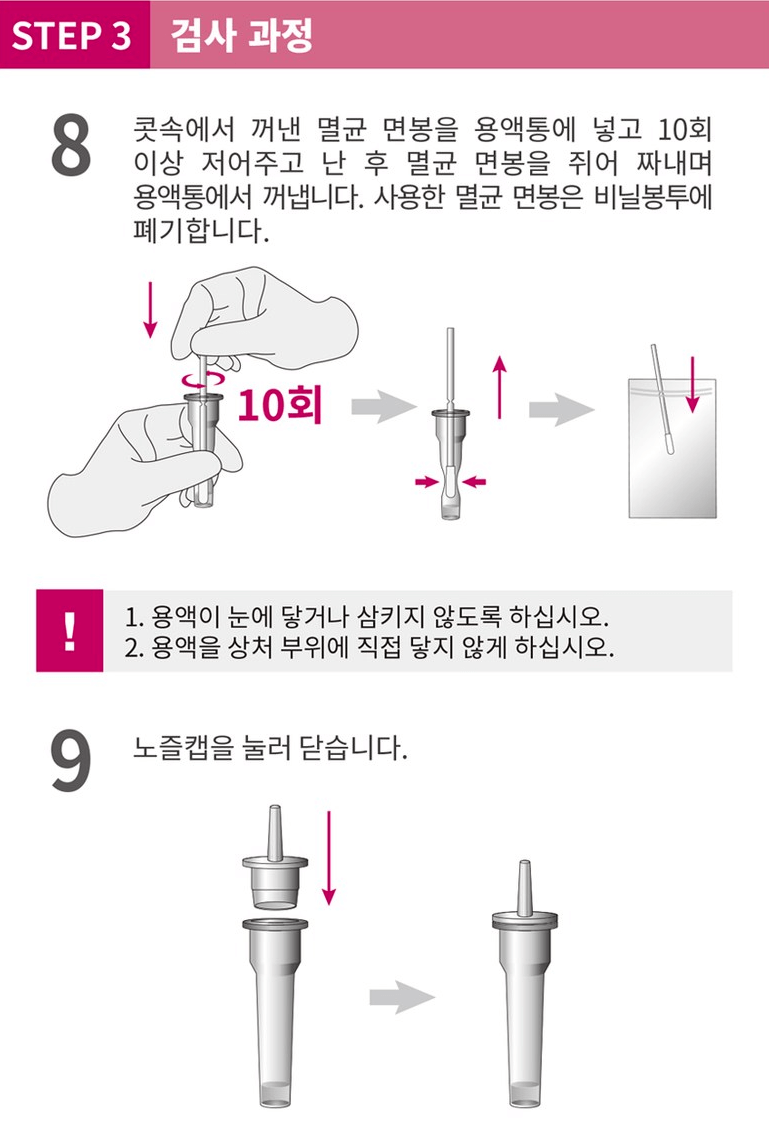 STEP 3 검사 과정

8 콧속에서 꺼낸 멸균 면봉을 용액통에 넣고 10회 이상 저어주고 난 후 멸균 면봉을 쥐어 짜내며 용액통에서 꺼냅니다. 사용한 멸균 면봉은 비닐봉투에 폐기합니다.

10회

!
1. 용액이 눈에 닿거나 삼키지 않도록 하십시오.
2. 용액을 상처 부위에 직접 닿지 않게 하십시오.

9 노즐캡을 눌러 닫습니다.