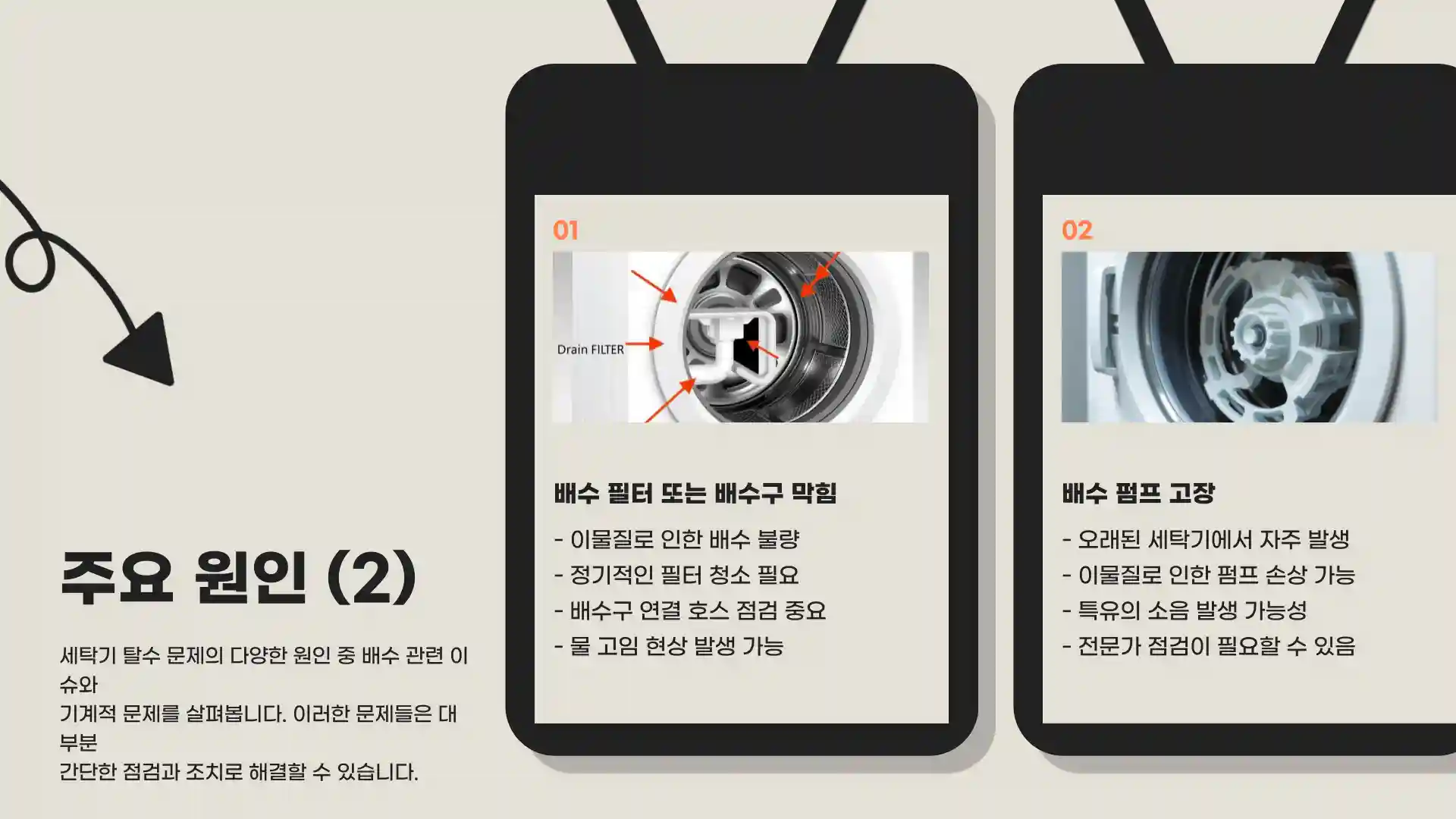 주요 원인 (2)

세탁기 탈수 문제의 다양한 원인 중 배수 관련 이슈와
기계적 문제를 살펴봅니다. 이러한 문제들은 대부분
간단한 점검과 조치로 해결할 수 있습니다.

01

Drain FILTER

배수 필터 또는 배수구 막힘

- 이물질로 인한 배수 불량
- 정기적인 필터 청소 필요
- 배수구 연결 호스 점검 중요
- 물 고임 현상 발생 가능

02

배수 펌프 고장

- 오래된 세탁기에서 자주 발생
- 이물질로 인한 펌프 손상 가능
- 특유의 소음 발생 가능성
- 전문가 점검이 필요할 수 있음