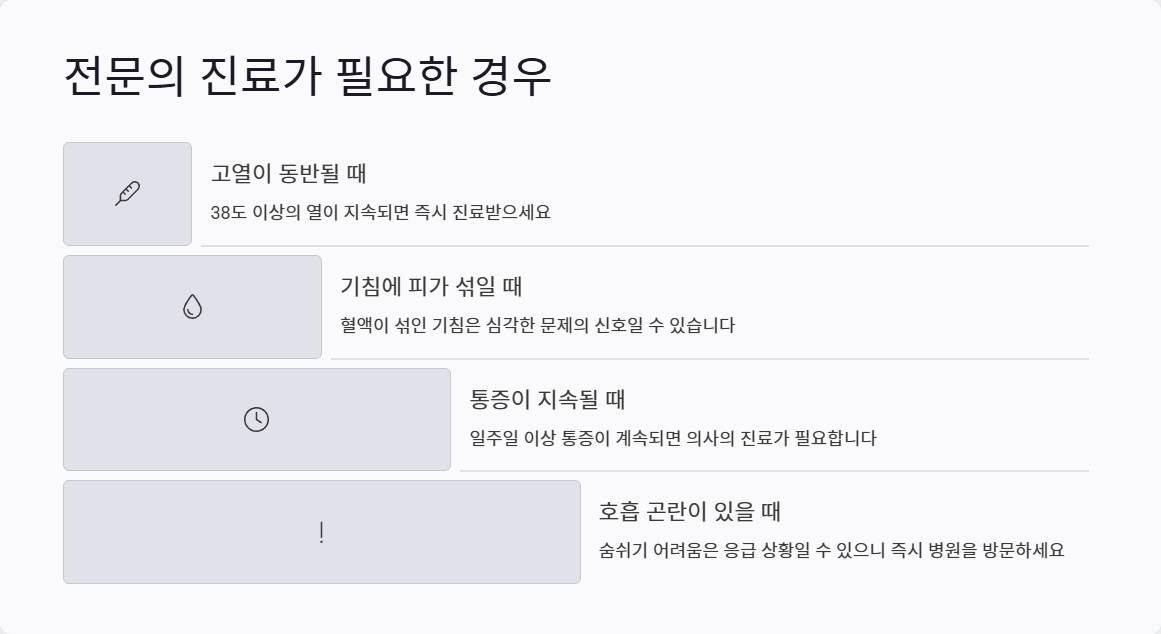 전문의 진료가 필요한 경우

고열이 동반될 때

38도 이상의 열이 지속되면 즉시 진료받으세요

기침에 피가 섞일 때

혈액이 섞인 기침은 심각한 문제의 신호일 수 있습니다

통증이 지속될 때

일주일 이상 통증이 계속되면 의사의 진료가 필요합니다

!

호흡 곤란이 있을 때

숨쉬기 어려움은 응급 상황일 수 있으니 즉시 병원을 방문하세요