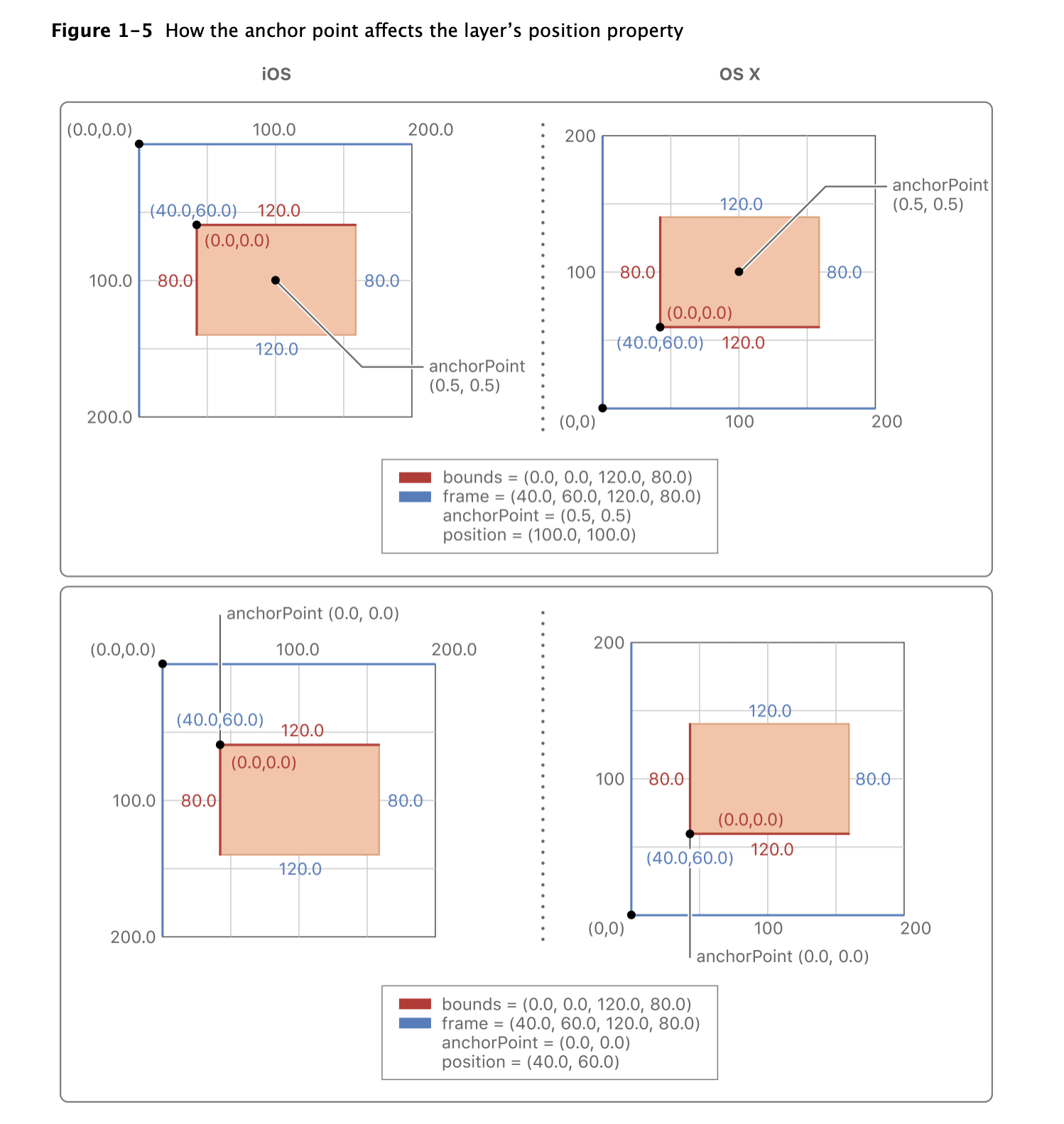 Figure 1-5 How the anchor point affects the layer's position property

iOS

OS X

(0.0,0.0)
100.0
200.0
(40.0,60.0)
120.0
(0.0,0.0)
100.0
80.0
80.0
120.0
anchorPoint (0.5, 0.5)
200.0

200
120.0
anchorPoint (0.5, 0.5)
100
80.0
80.0
(0.0,0.0)
(40.0,60.0)
120.0
(0,0)
100
200

bounds = (0.0, 0.0, 120.0, 80.0)
frame = (40.0, 60.0, 120.0, 80.0)
anchorPoint = (0.5, 0.5)
position = (100.0, 100.0)

anchorPoint (0.0, 0.0)
(0.0,0.0)
100.0
200.0
(40.0,60.0)
120.0
(0.0,0.0)
100.0
80.0
80.0
120.0
200.0

200
120.0
100
80.0
80.0
(0.0,0.0)
(40.0,60.0)
120.0
(0,0)
100
200
anchorPoint (0.0, 0.0)

bounds = (0.0, 0.0, 120.0, 80.0)
frame = (40.0, 60.0, 120.0, 80.0)
anchorPoint = (0.0, 0.0)
position = (40.0, 60.0)