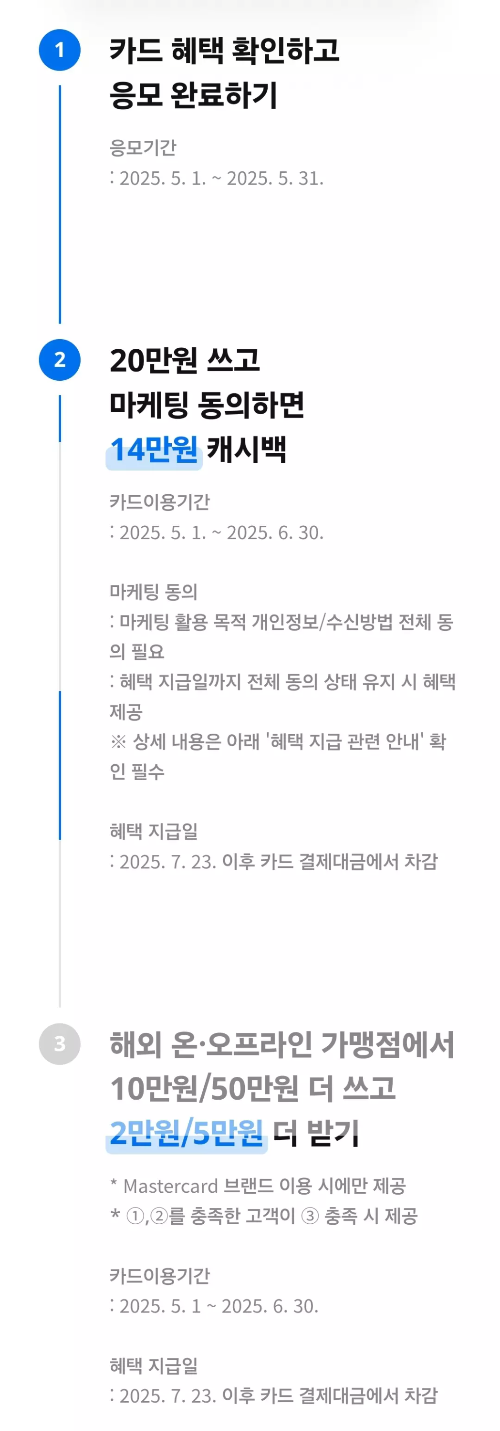 1
카드 혜택 확인하고
응모 완료하기

응모기간
: 2025. 5. 1. ~ 2025. 5. 31.

2
20만원 쓰고
마케팅 동의하면
14만원 캐시백

카드이용기간
: 2025. 5. 1. ~ 2025. 6. 30.

마케팅 동의
: 마케팅 활용 목적 개인정보/수신방법 전체 동의 필요
: 혜택 지급일까지 전체 동의 상태 유지 시 혜택 제공
※ 상세 내용은 아래 '혜택 지급 관련 안내' 확인 필수

혜택 지급일
: 2025. 7. 23. 이후 카드 결제대금에서 차감

3
해외 온·오프라인 가맹점에서
10만원/50만원 더 쓰고
2만원/5만원 더 받기

* Mastercard 브랜드 이용 시에만 제공
* ①,②를 충족한 고객이 ③ 충족 시 제공

카드이용기간
: 2025. 5. 1 ~ 2025. 6. 30.

혜택 지급일
: 2025. 7. 23. 이후 카드 결제대금에서 차감