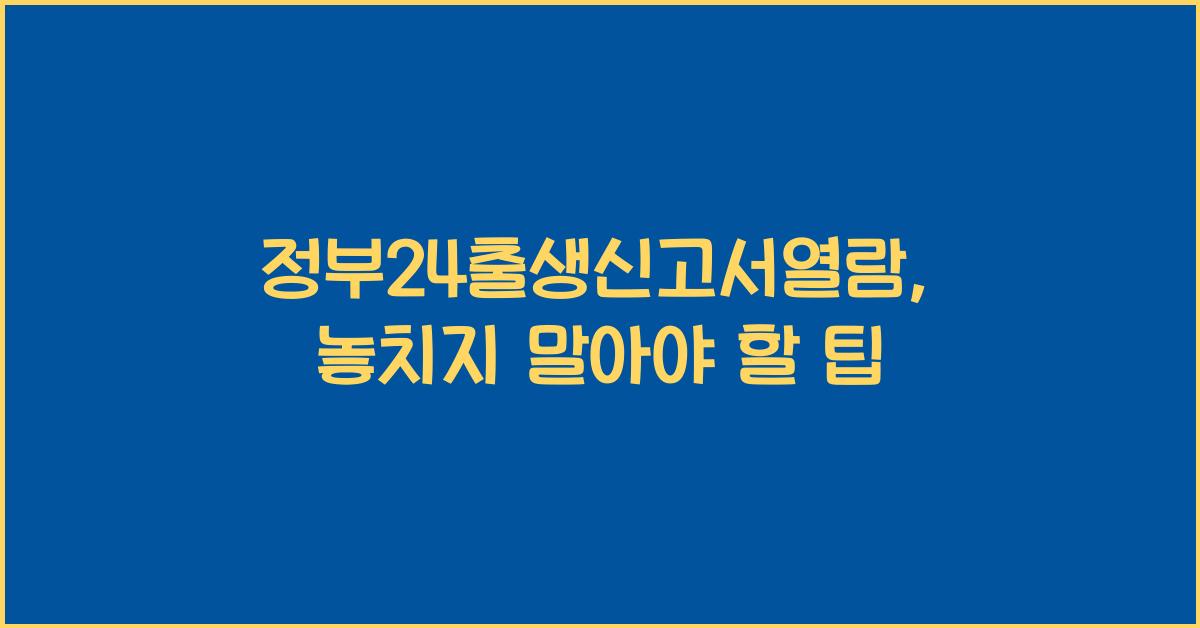 정부24출생신고서열람,
놓치지 말아야 할 팁