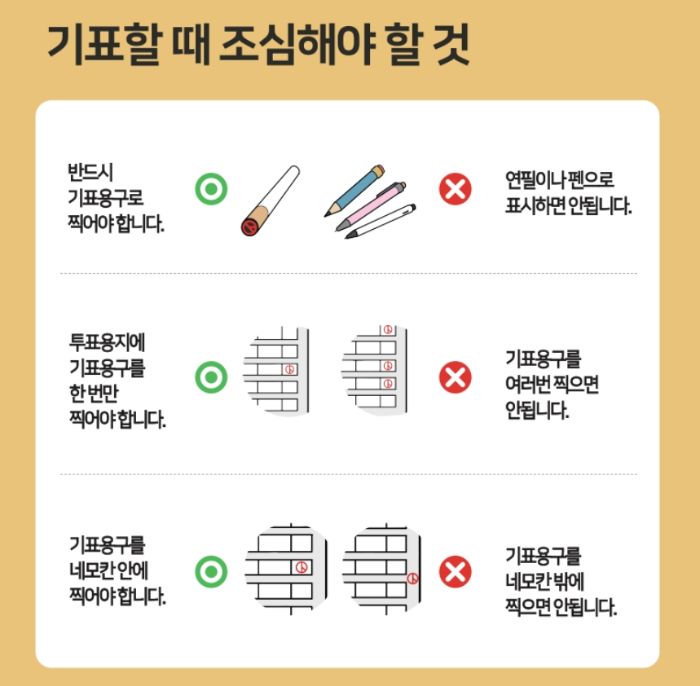 기표할 때 조심해야 할 것

반드시 기표용구로 찍어야 합니다.

연필이나 펜으로 표시하면 안됩니다.

투표용지에 기표용구를 한 번만 찍어야 합니다.

기표용구를 여러번 찍으면 안됩니다.

기표용구를 네모칸 안에 찍어야 합니다.

기표용구를 네모칸 밖에 찍으면 안됩니다.