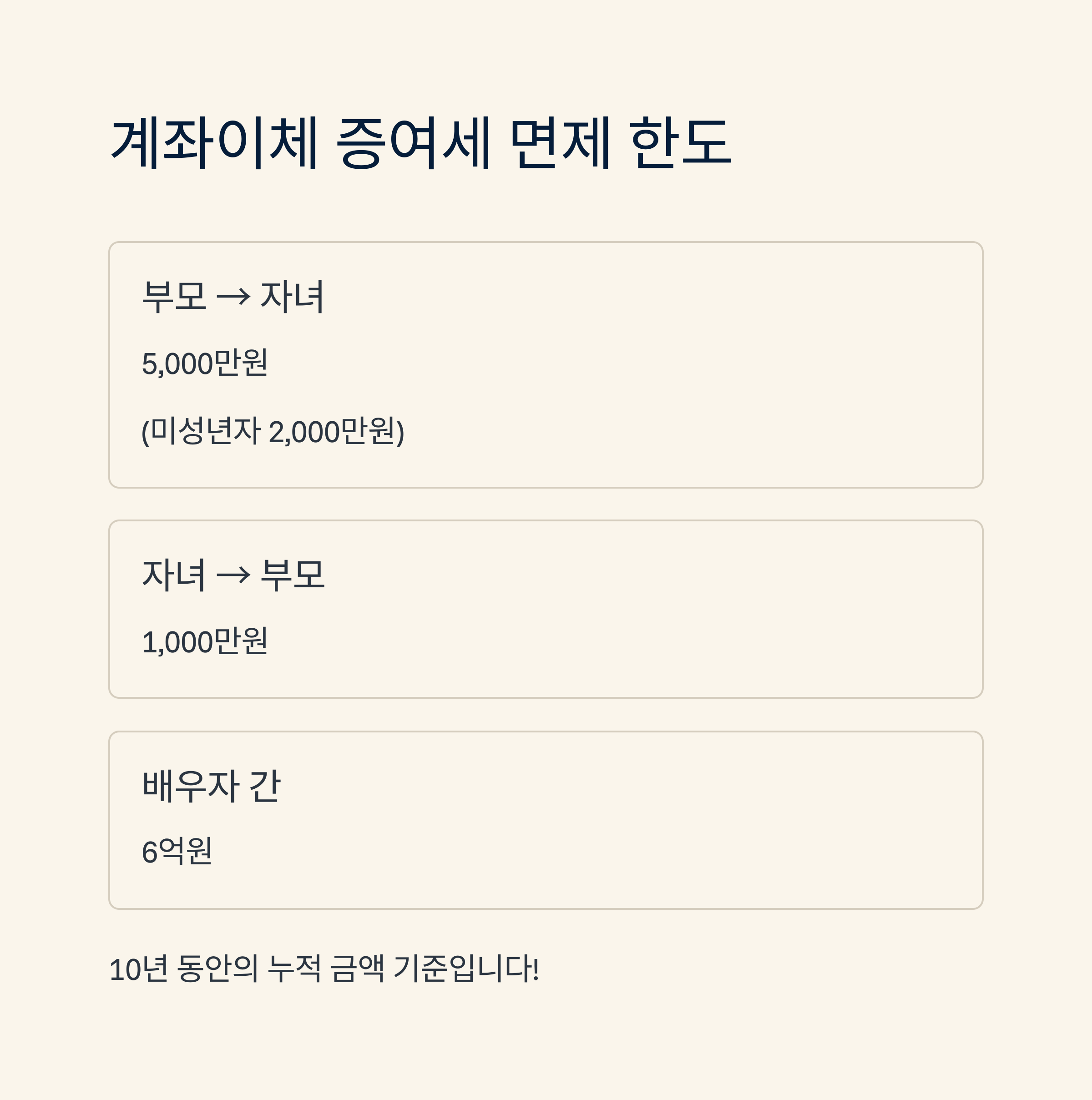 계좌이체 증여세 면제 한도

부모 → 자녀

5,000만원

(미성년자 2,000만원)

자녀 → 부모

1,000만원

배우자 간

6억원

10년 동안의 누적 금액 기준입니다!